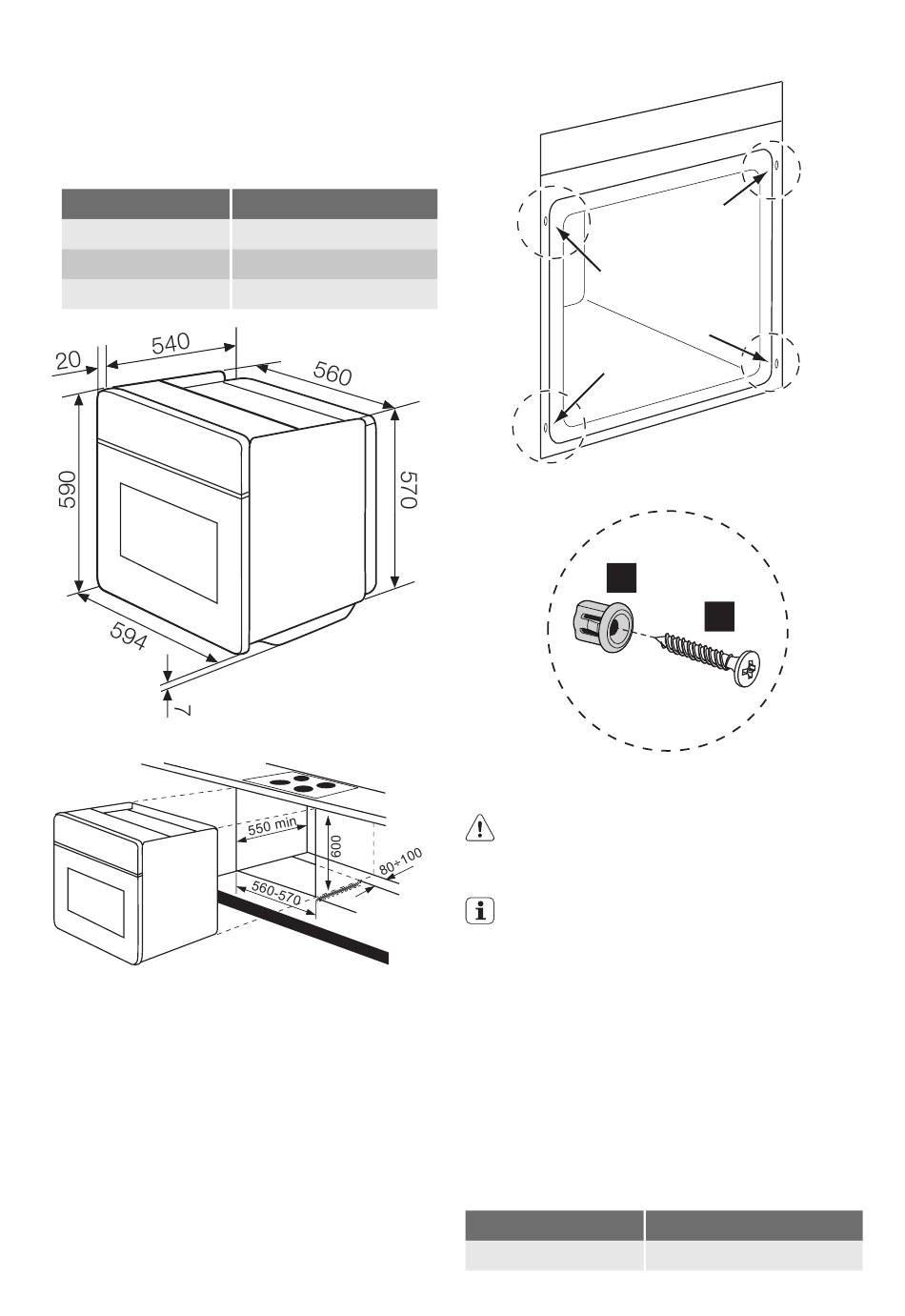 20
540
560
590
570
594
7

550 min
600
80÷100
560-570