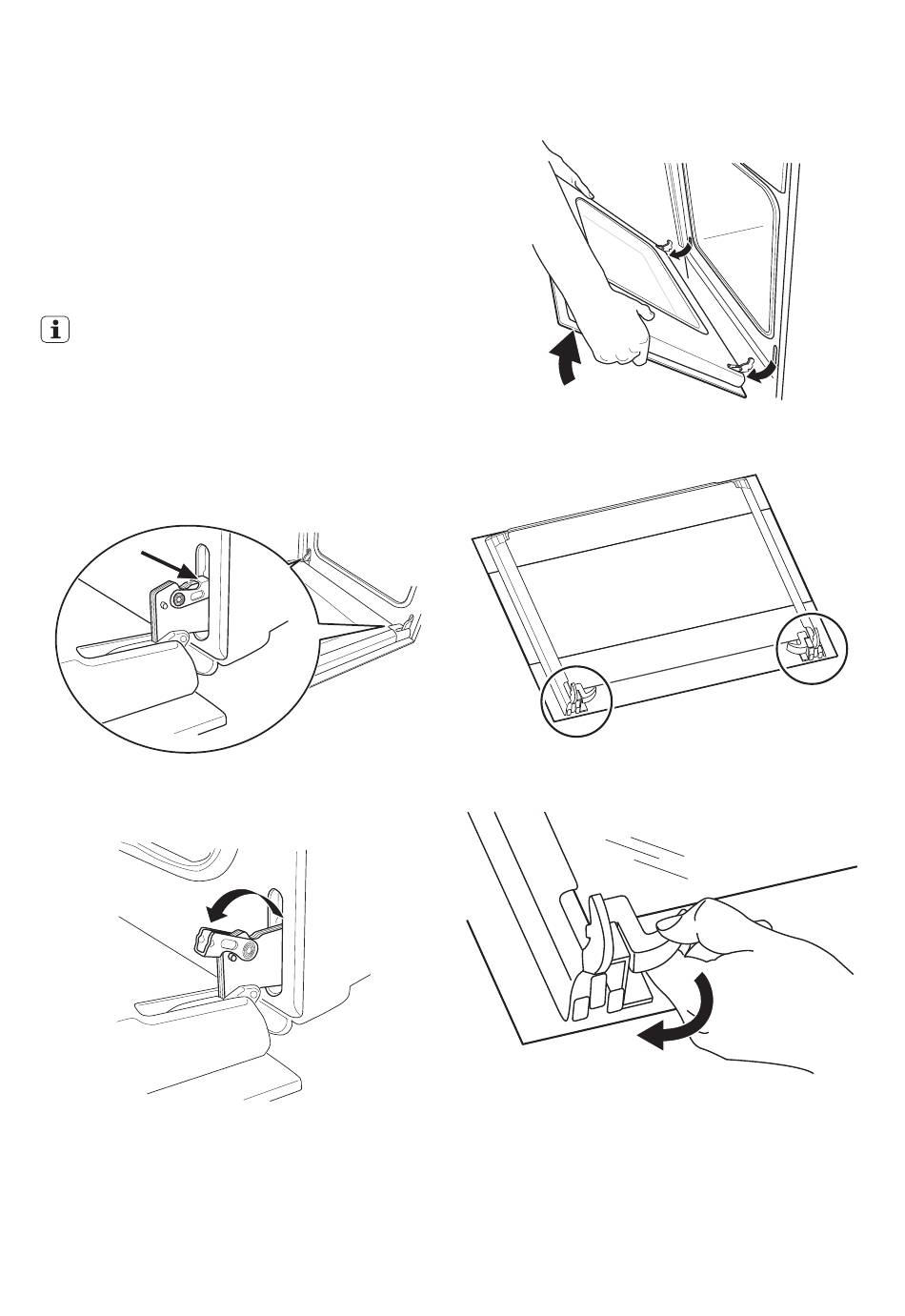 i