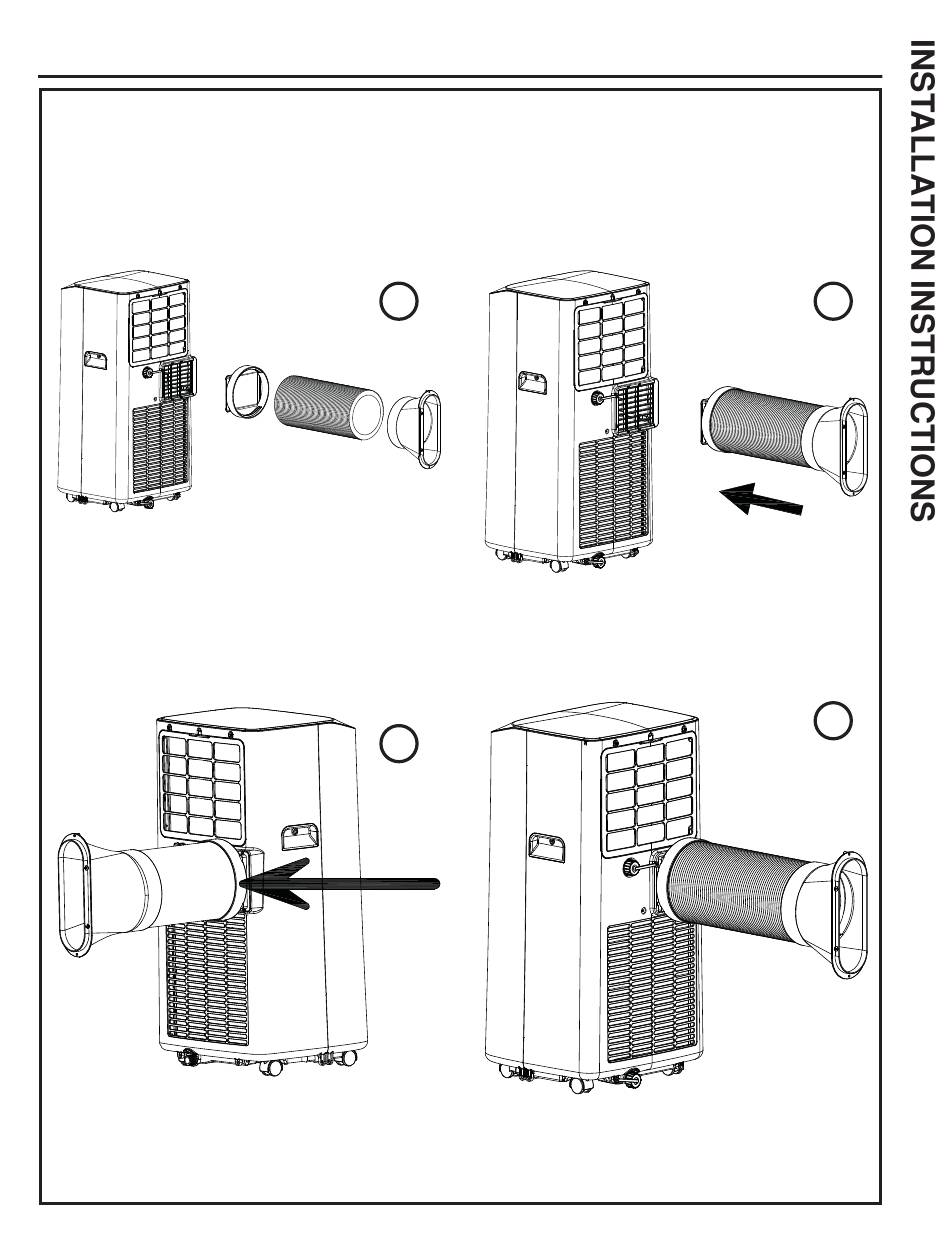 INSTALLATION INSTRUCTIONS