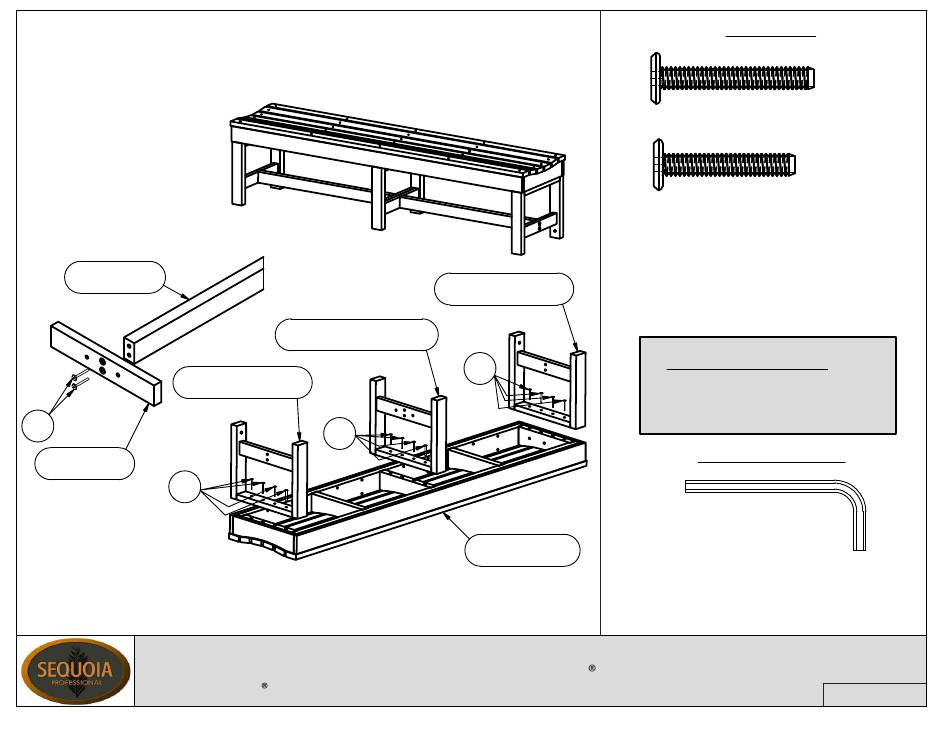 SEQUOIA
PROFESSIONAL

®

®