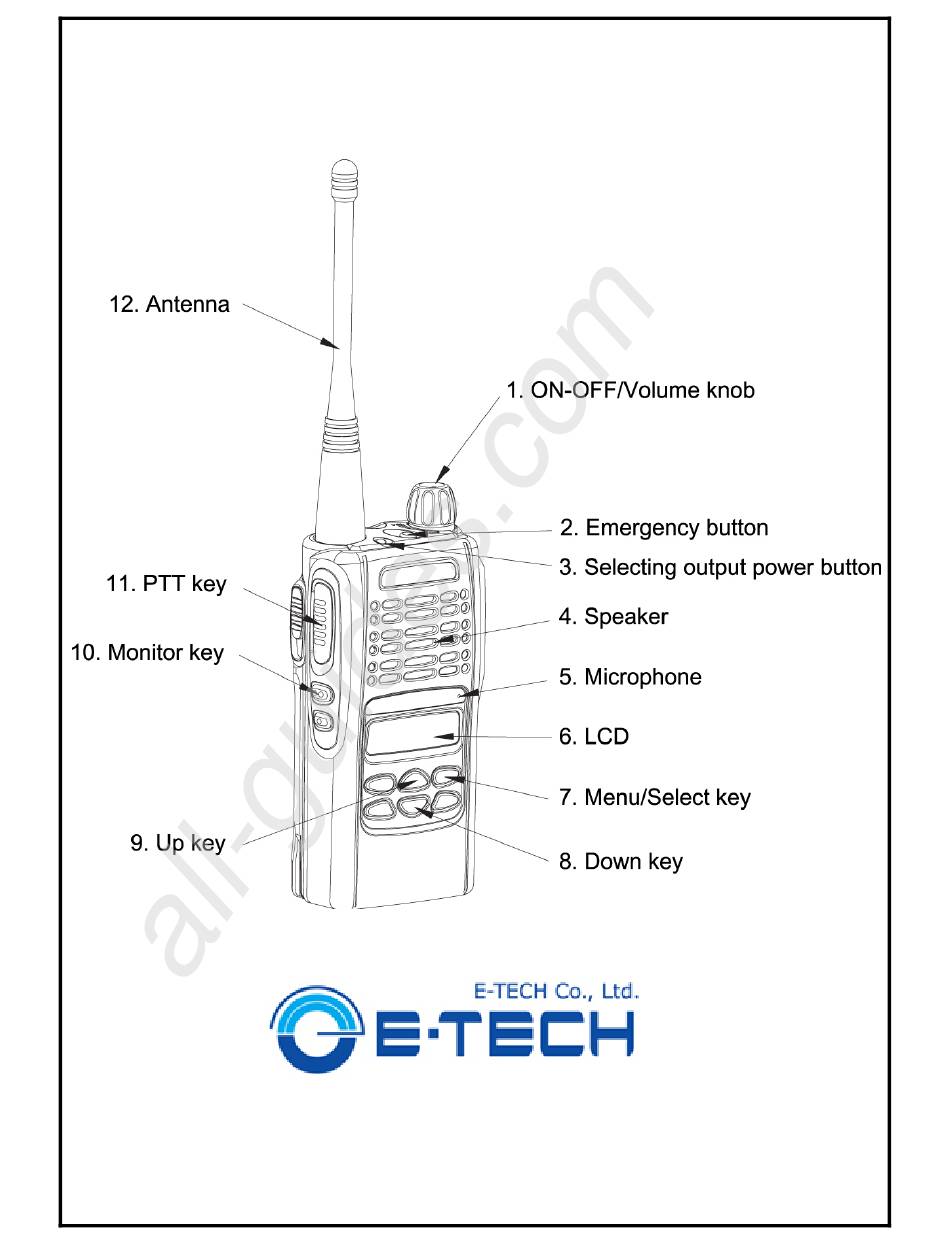 12. Antenna

1. ON-OFF/Volume knob

2. Emergency button

3. Selecting output power button

11. PTT key

4. Speaker

10. Monitor key

5. Microphone

6. LCD

7. Menu/Select key

9. Up key

8. Down key

all-guides.com

E-TECH Co., Ltd.

E-TECH