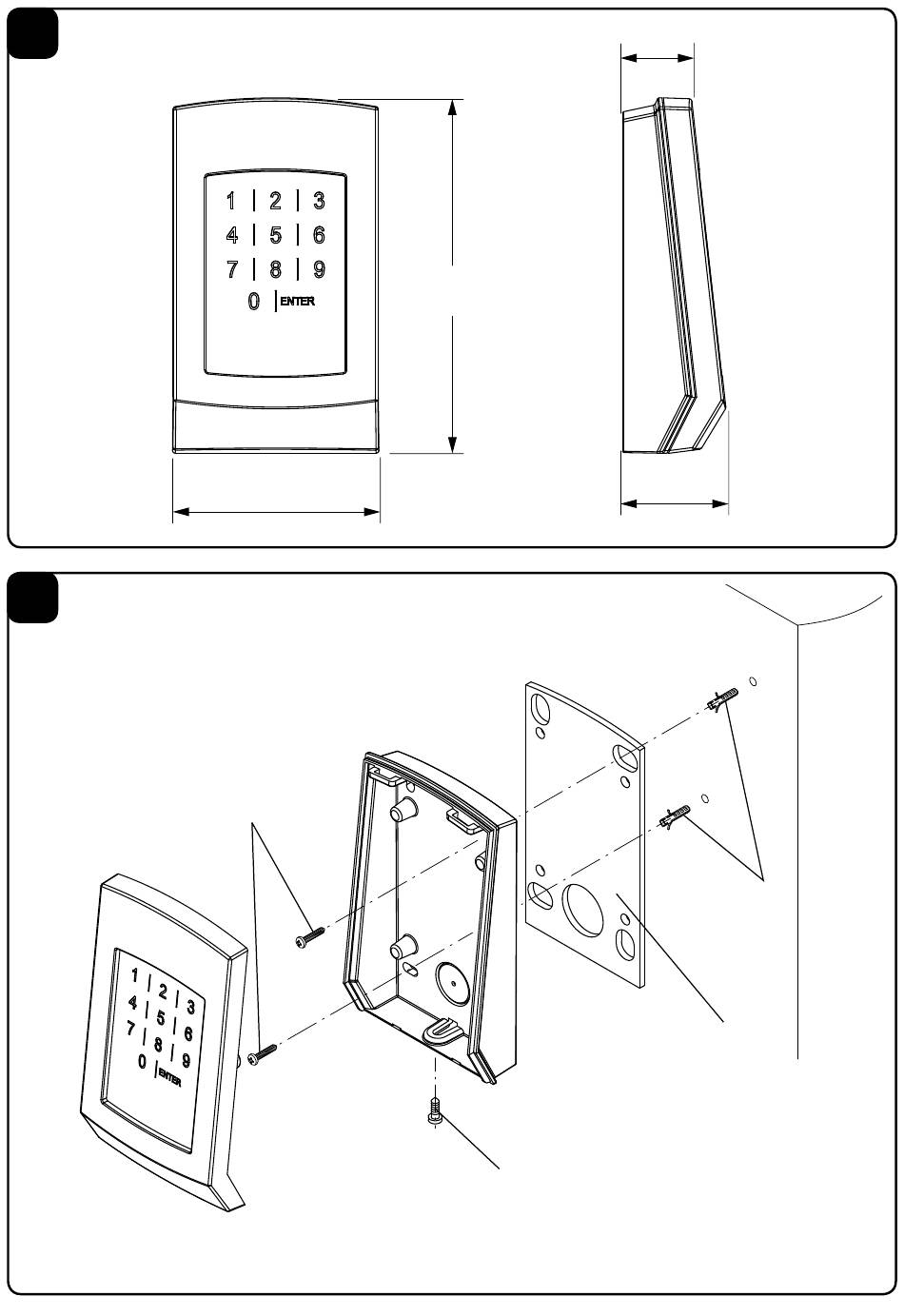 1 2 3
4 5 6
7 8 9
0 ENTER

1 2 3
4 5 6
7 8 9
0 ENTER