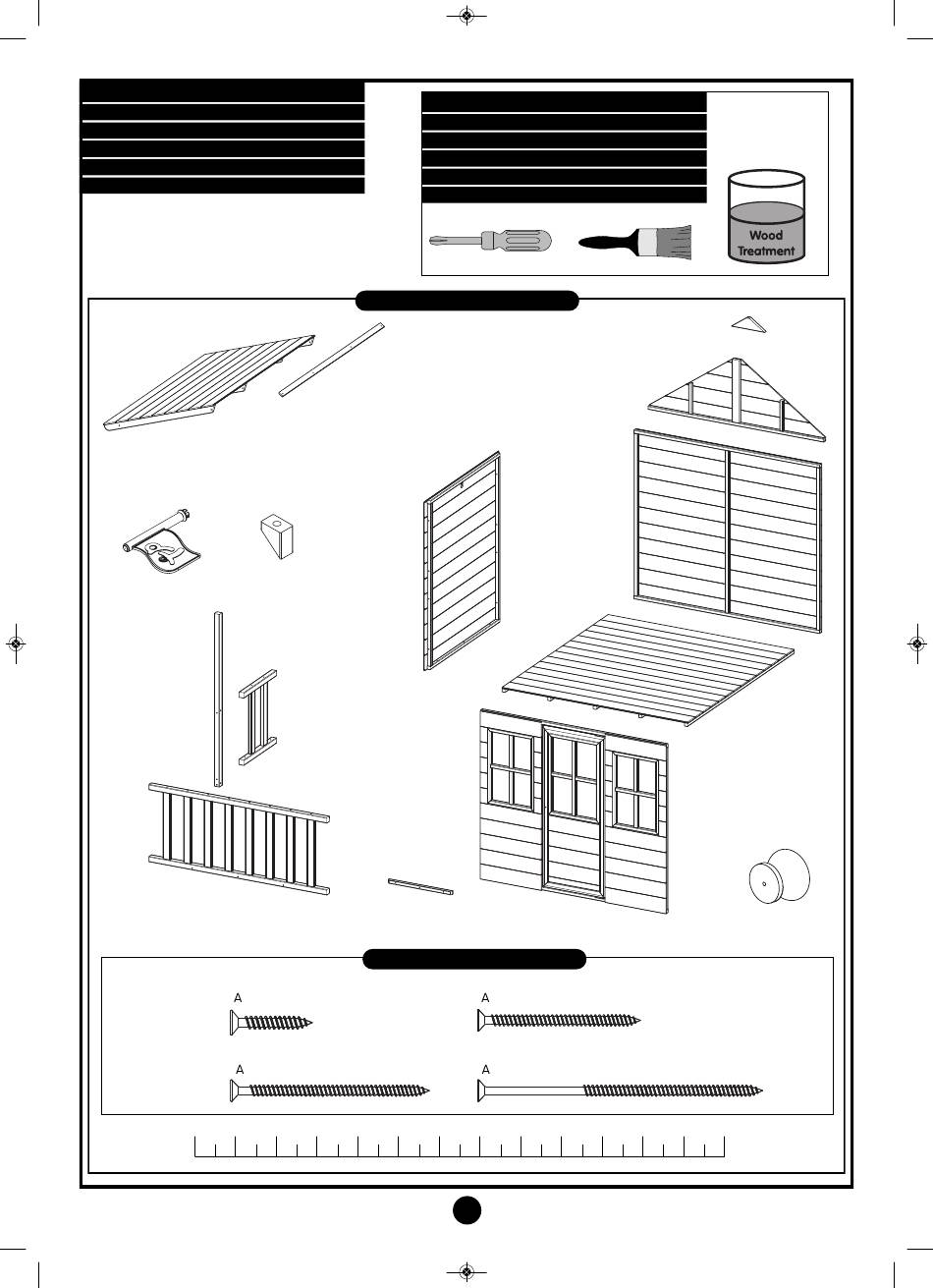 Wood Treatment

A

A

A

A