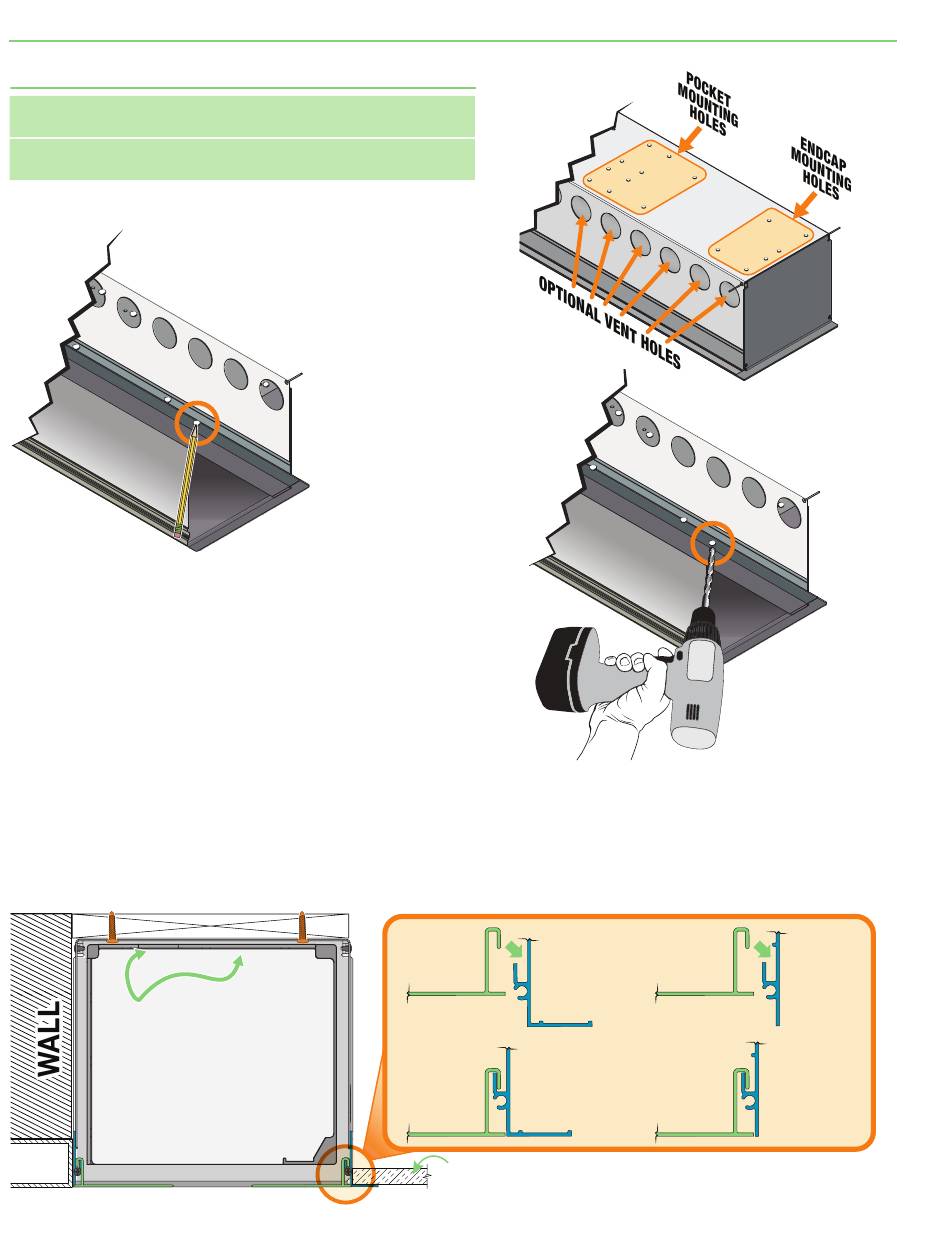 POCKET MOUNTING HOLES

ENDCAP MOUNTING HOLES

OPTIONAL VENT HOLES

WALL