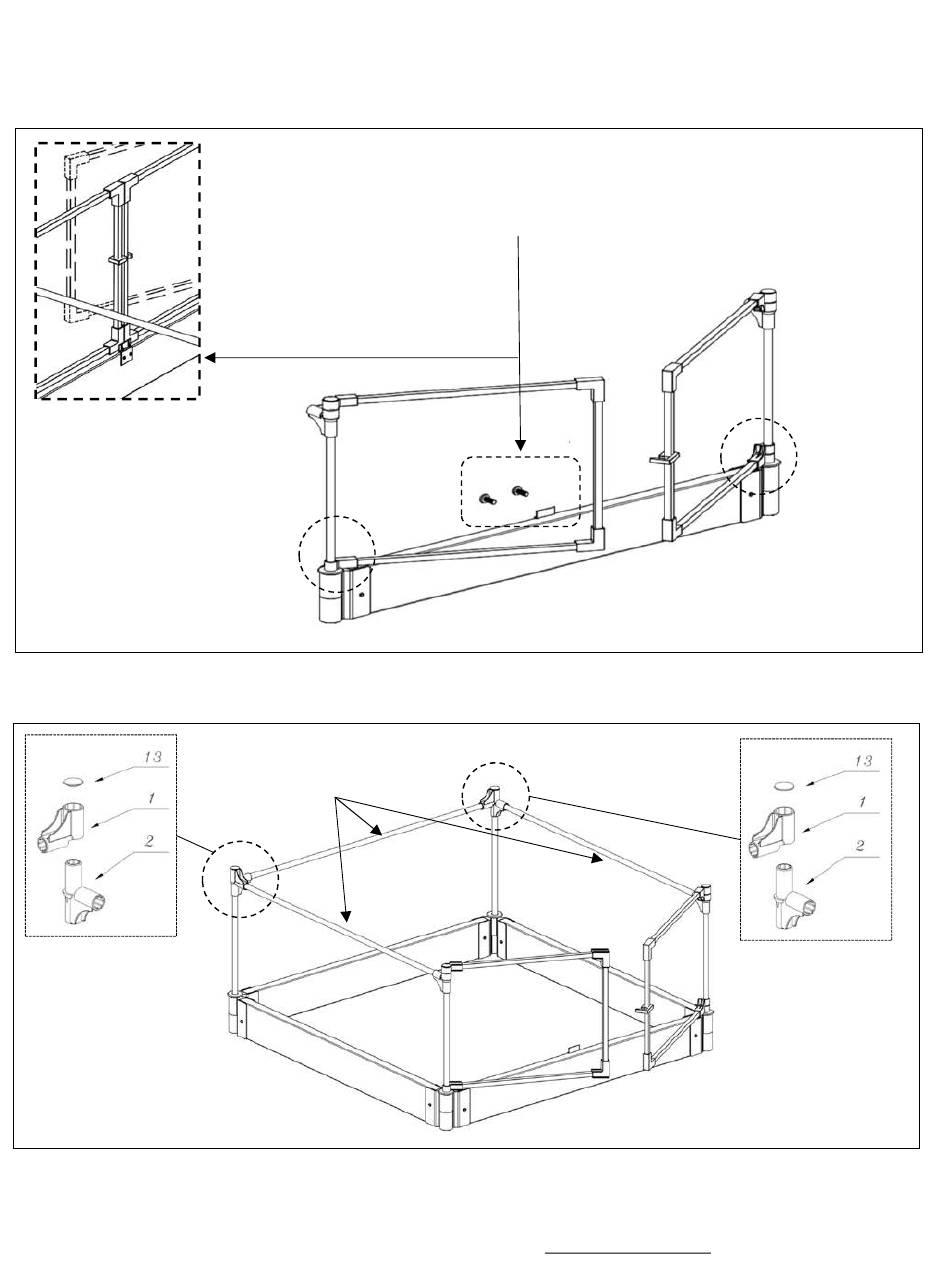 13
1
2

13
1
2