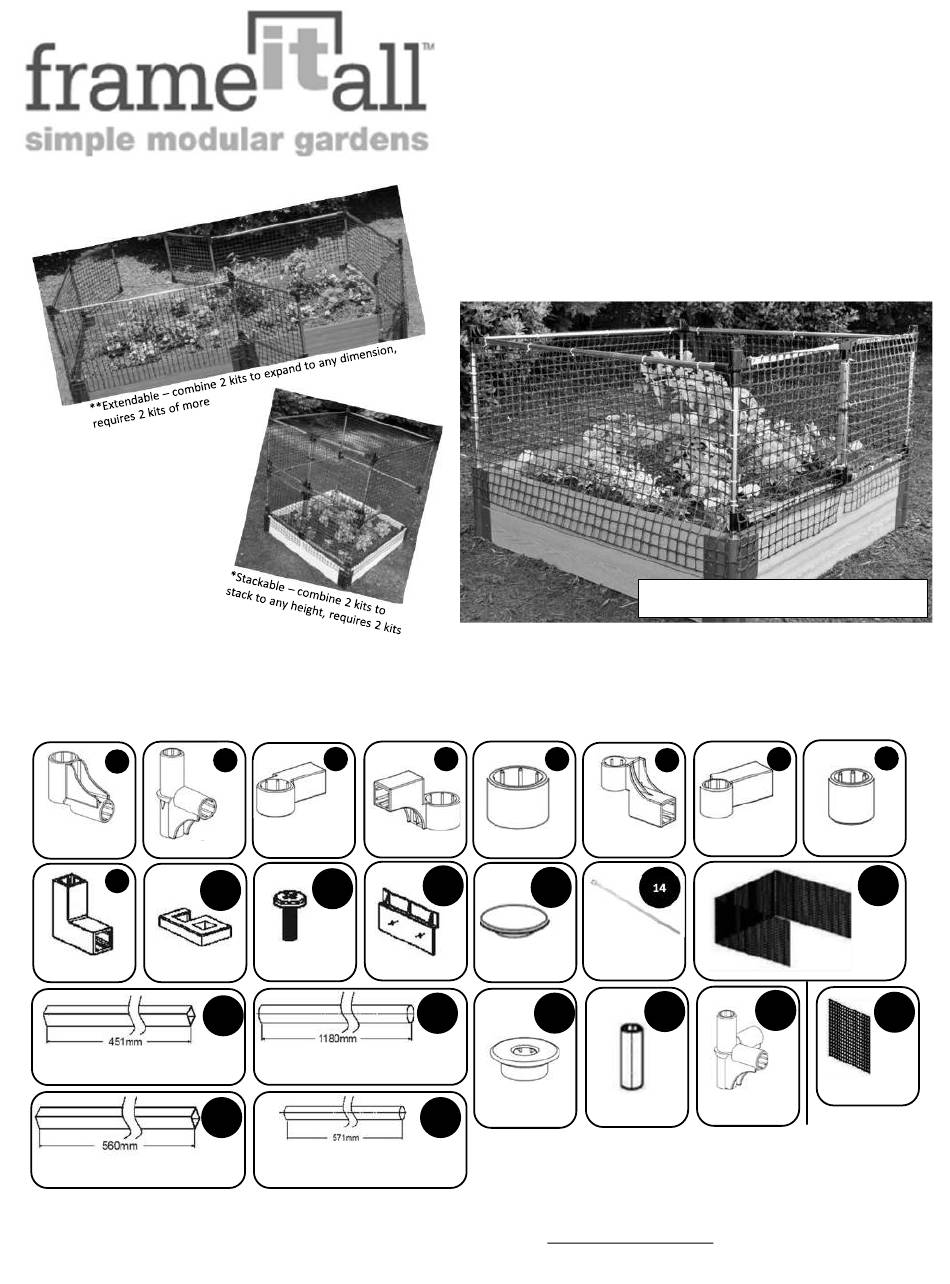 frameitall™
simple modular gardens

**Extendable – combine 2 kits to expand to any dimension, requires 2 kits of more

*Stackable – combine 2 kits to stack to any height, requires 2 kits

14

451mm

1180mm

560mm

571mm