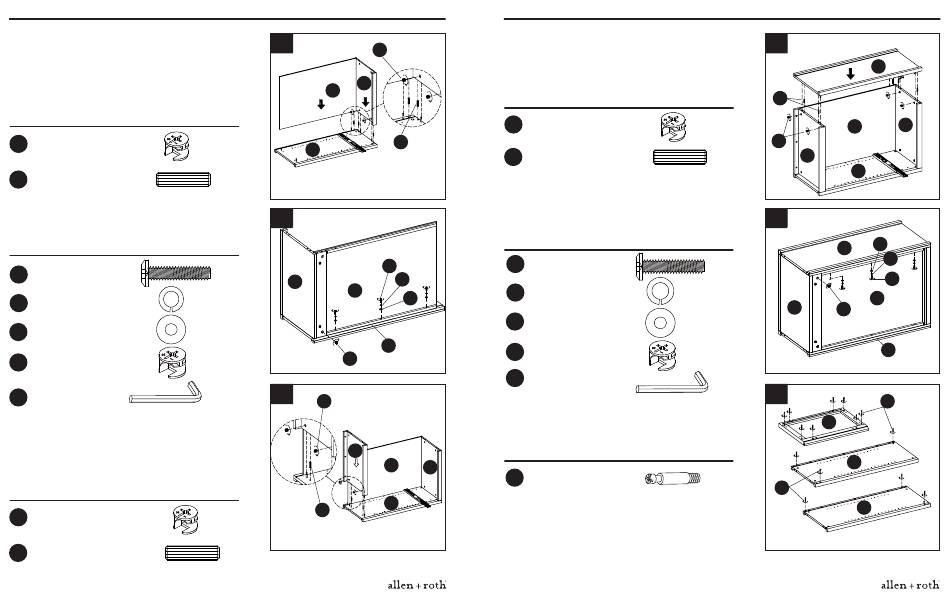 allen + roth

allen + roth