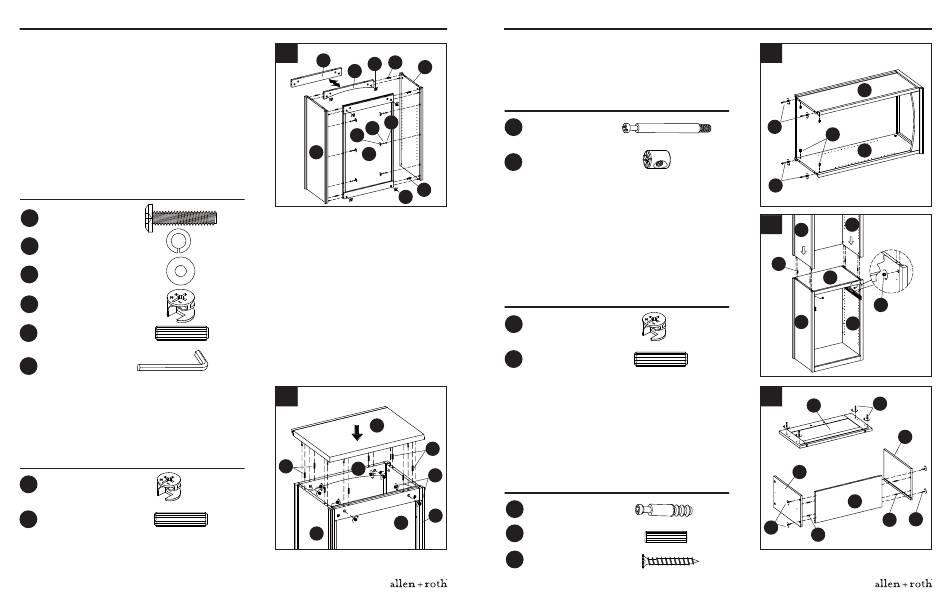 allen + roth

allen + roth