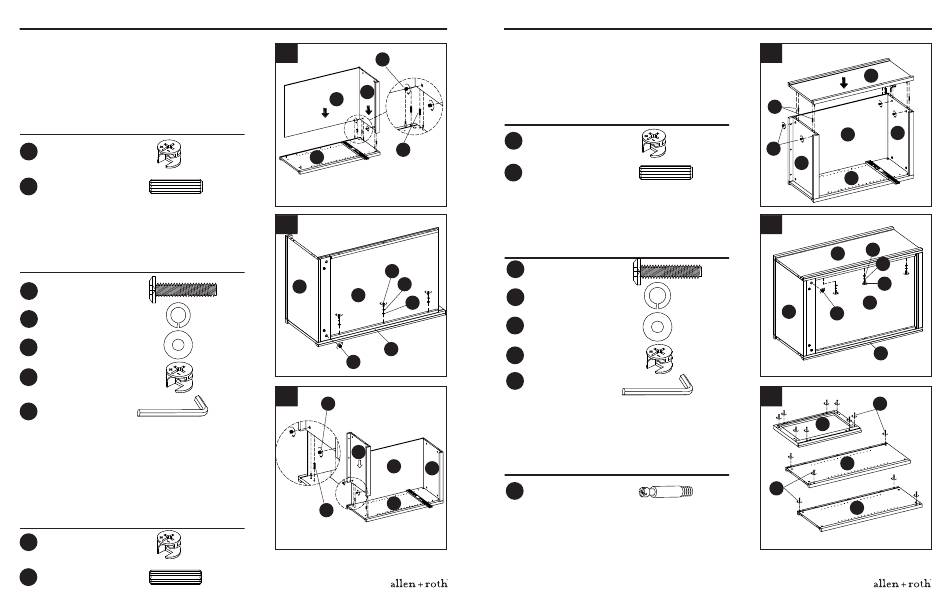 allen + roth

allen + roth