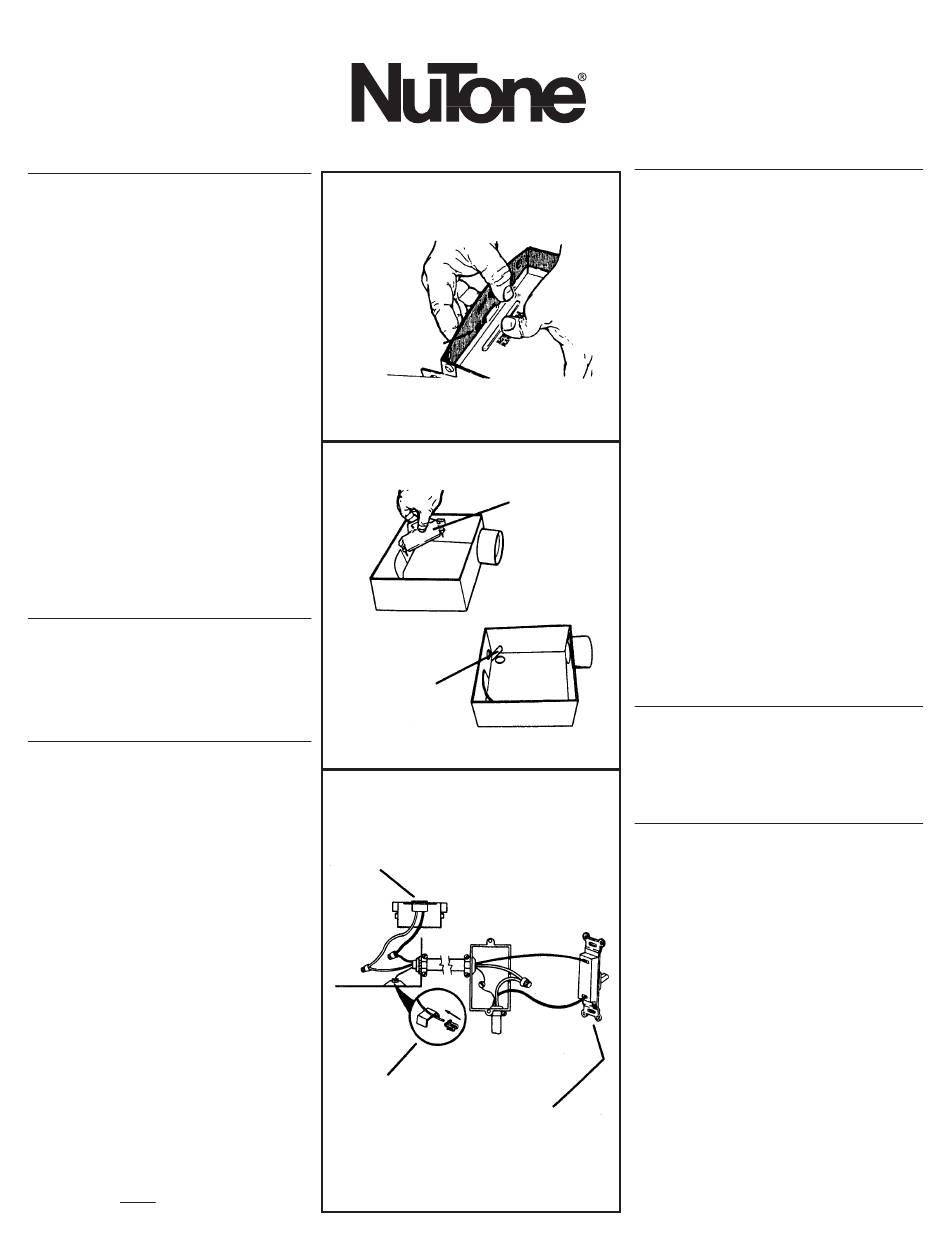 NuTone®