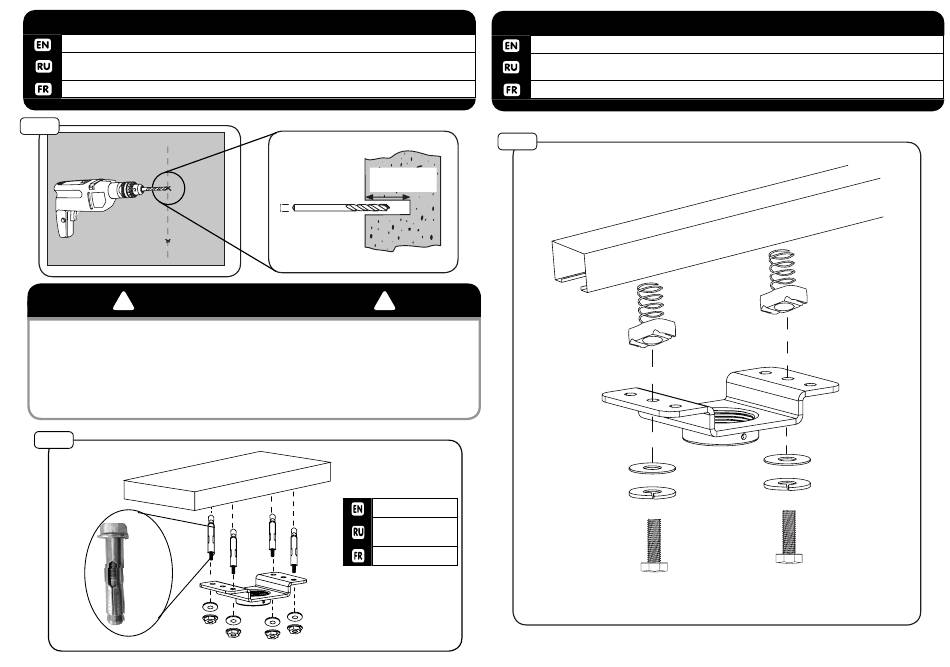 EN
RU
FR

EN
RU
FR

EN
RU
FR