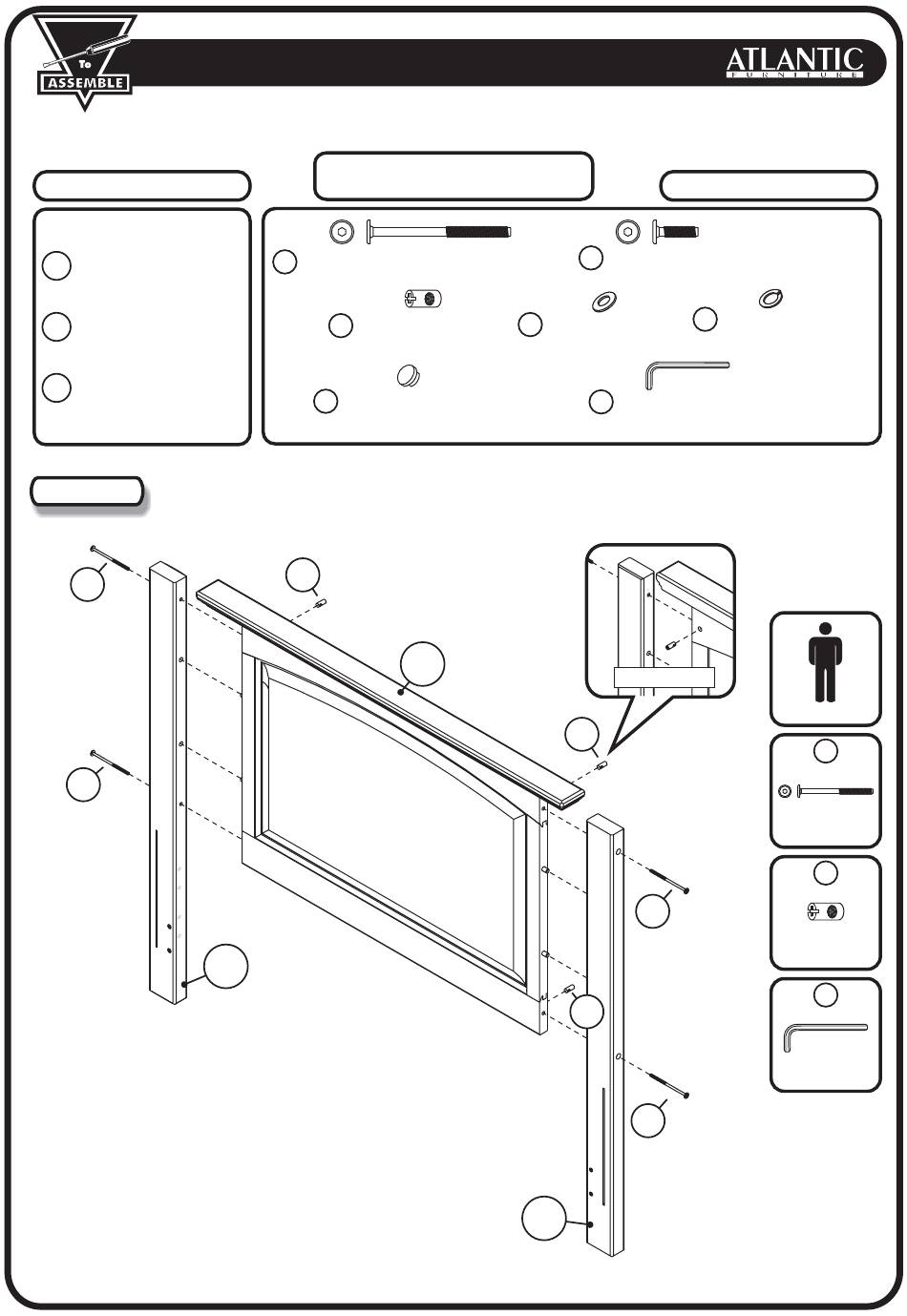 To
ASSEMBLE

ATLANTIC
FURNITURE