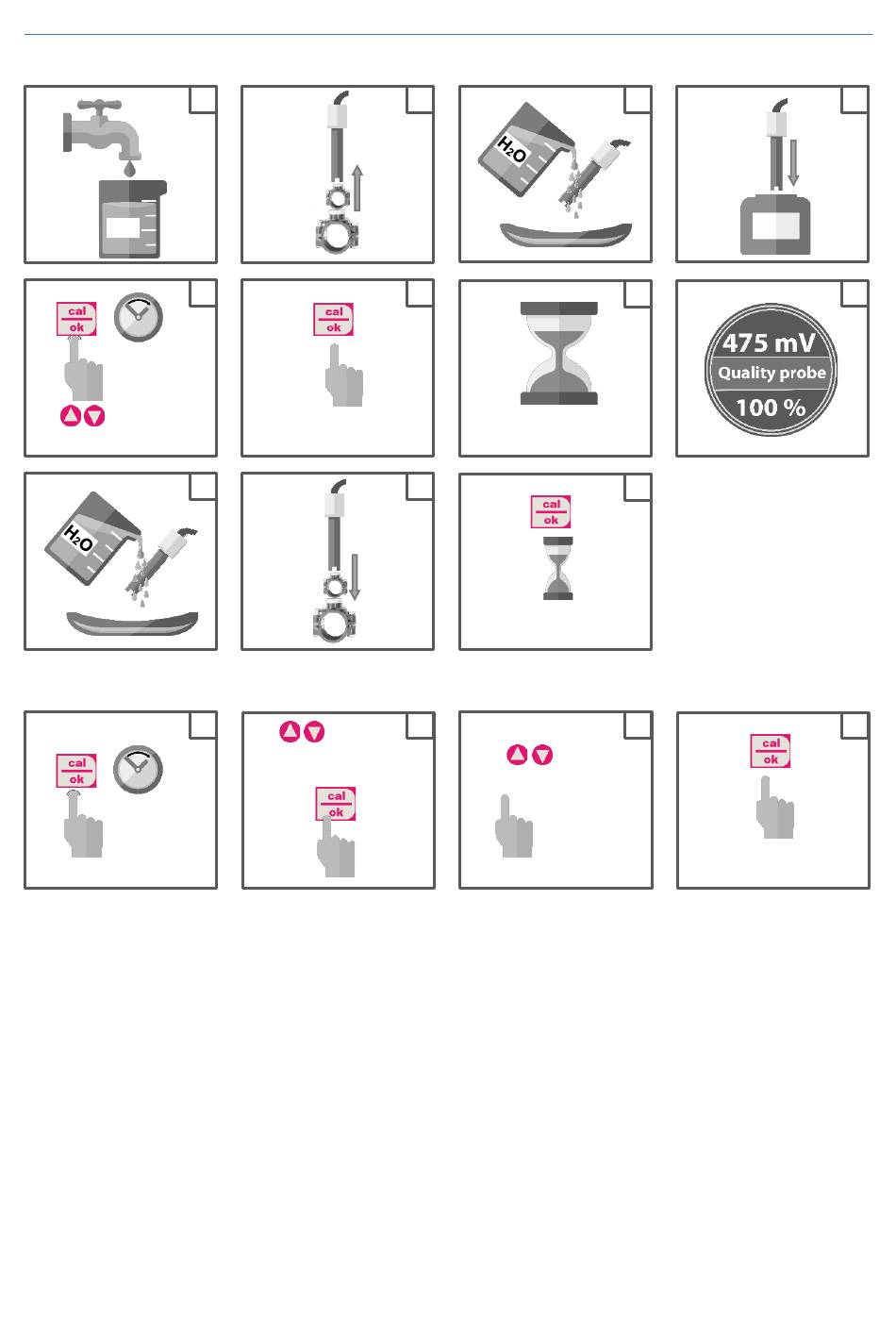 $H_2O$

cal
ok

cal
ok

475 mV
Quality probe
100 %

$H_2O$

cal
ok

cal
ok

cal
ok

cal
ok