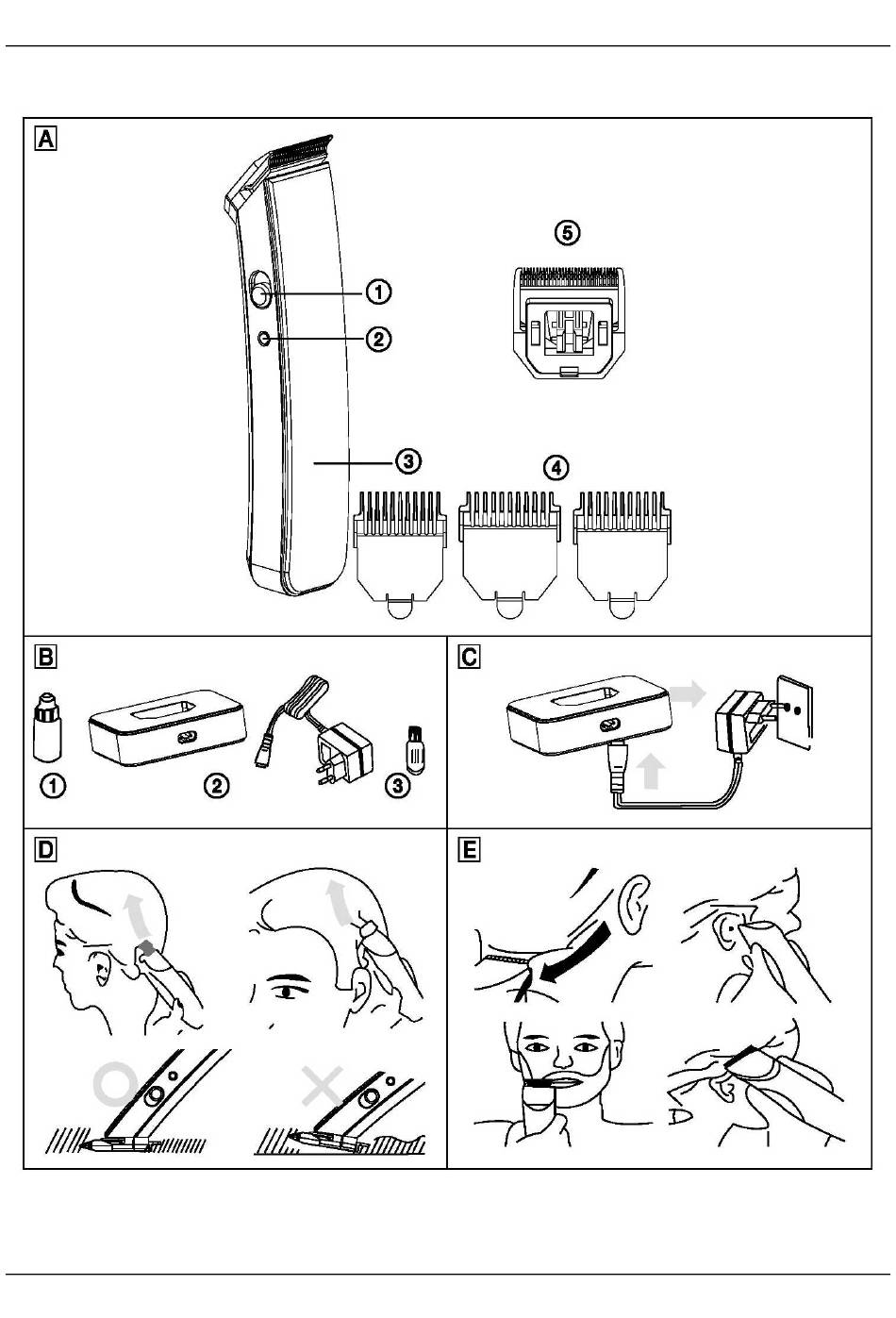 A

1
2
3
4
5

B

1
2
3

C

D

E