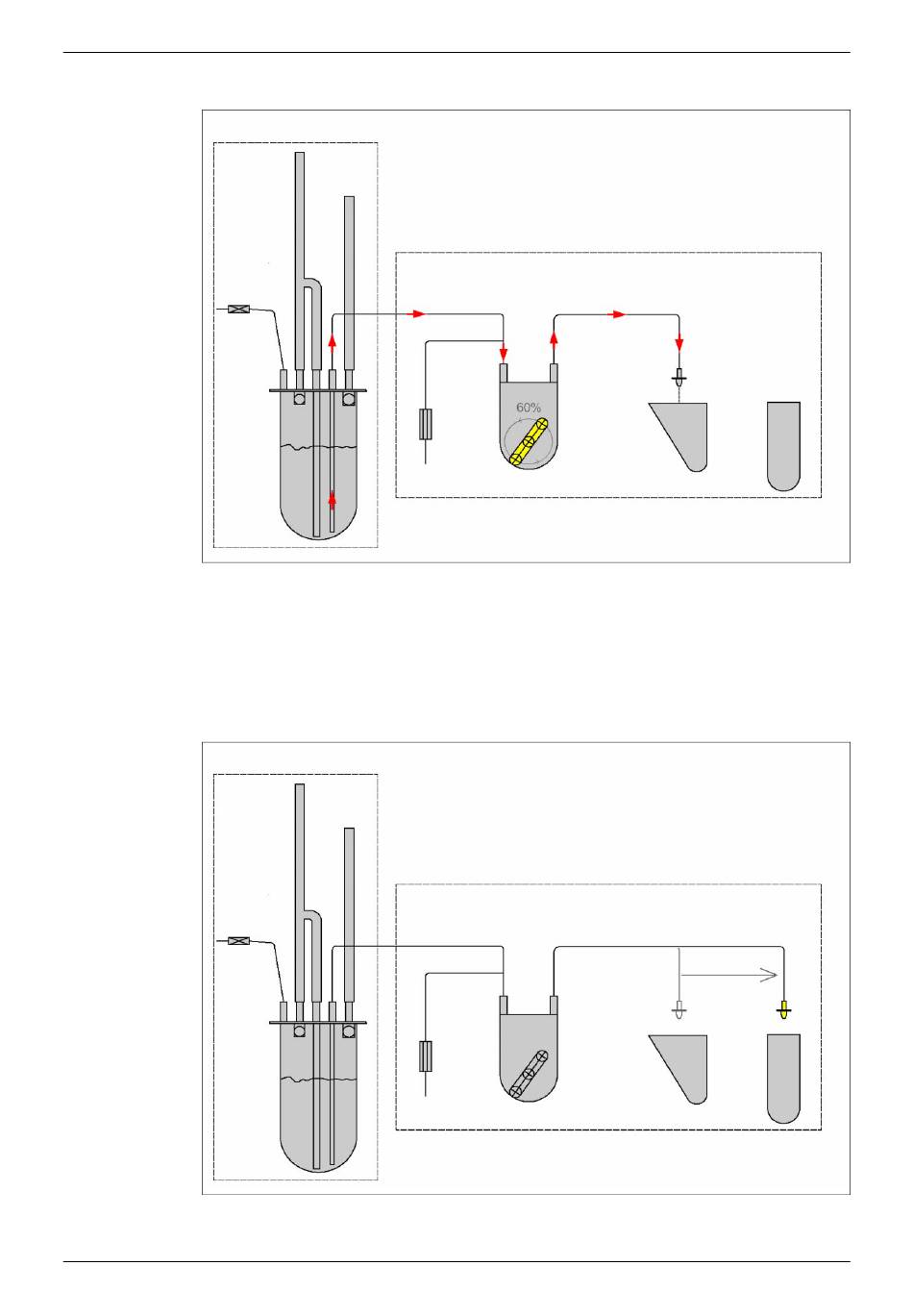 60%