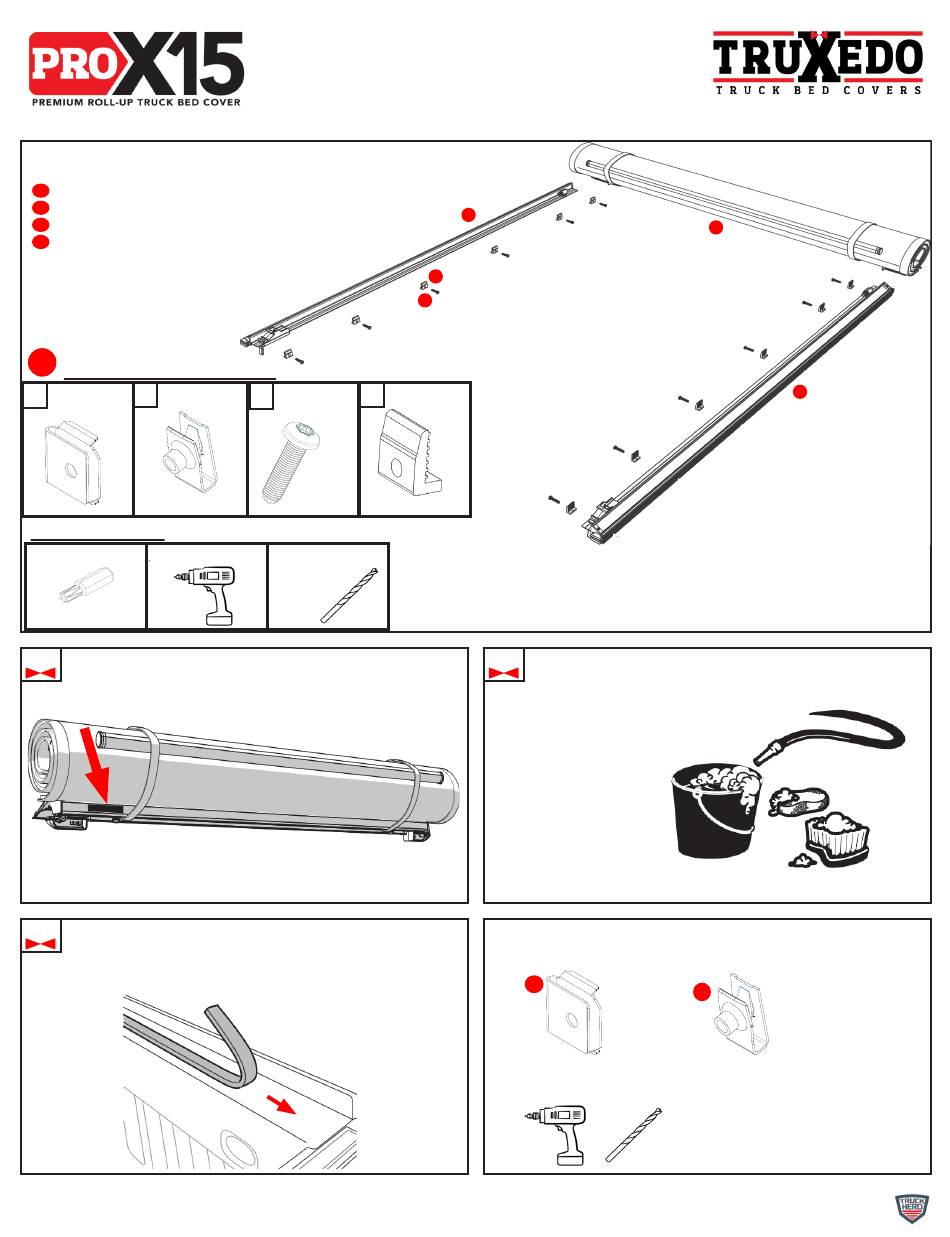 PRO X15
PREMIUM ROLL-UP TRUCK BED COVER

TRUXEDO
TRUCK BED COVERS

TRUCK HERO