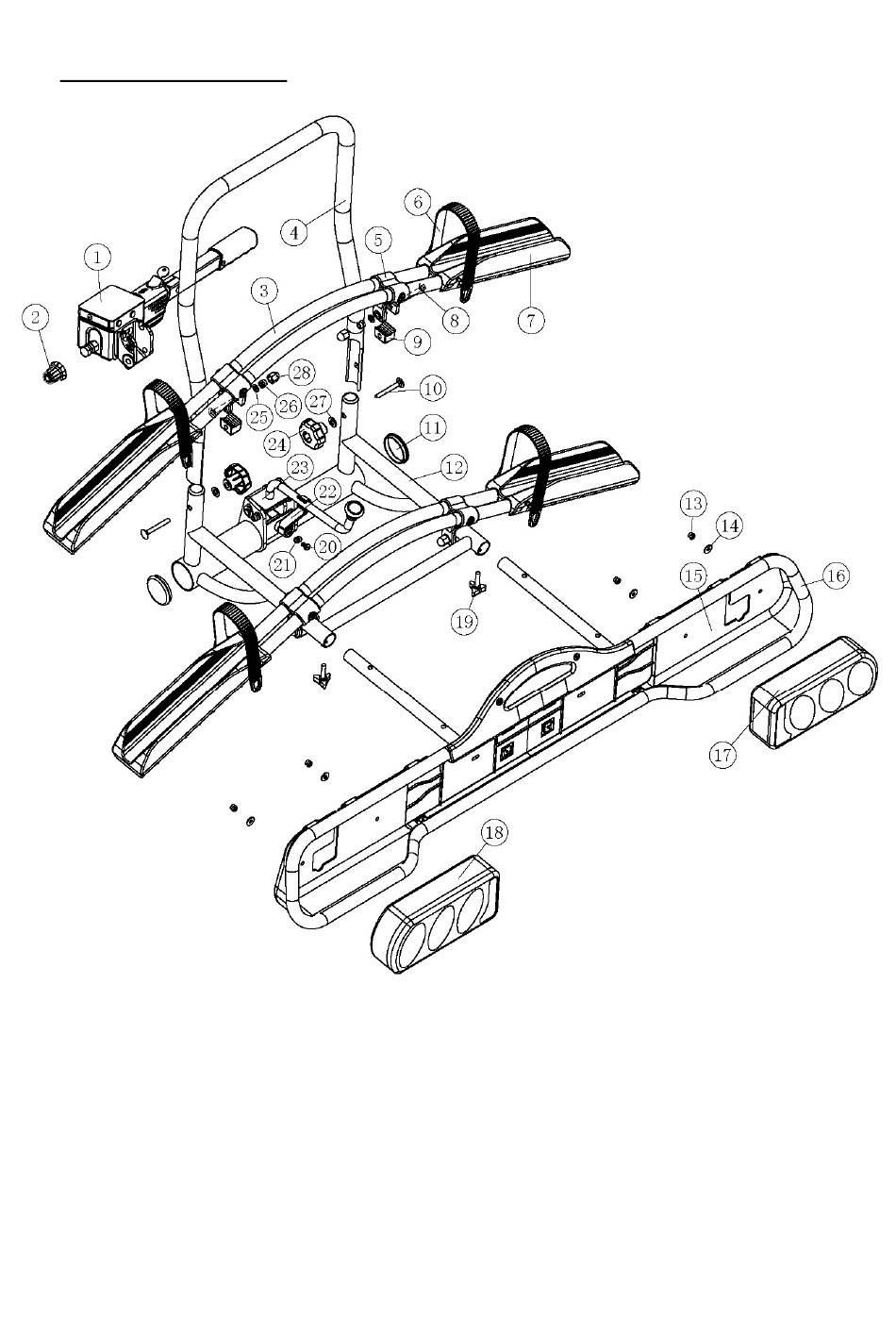 1
2
3
4
5
6
7
8
9
10
11
12
13
14
15
16
17
18
19
20
21
22
23
24
25
26
27
28