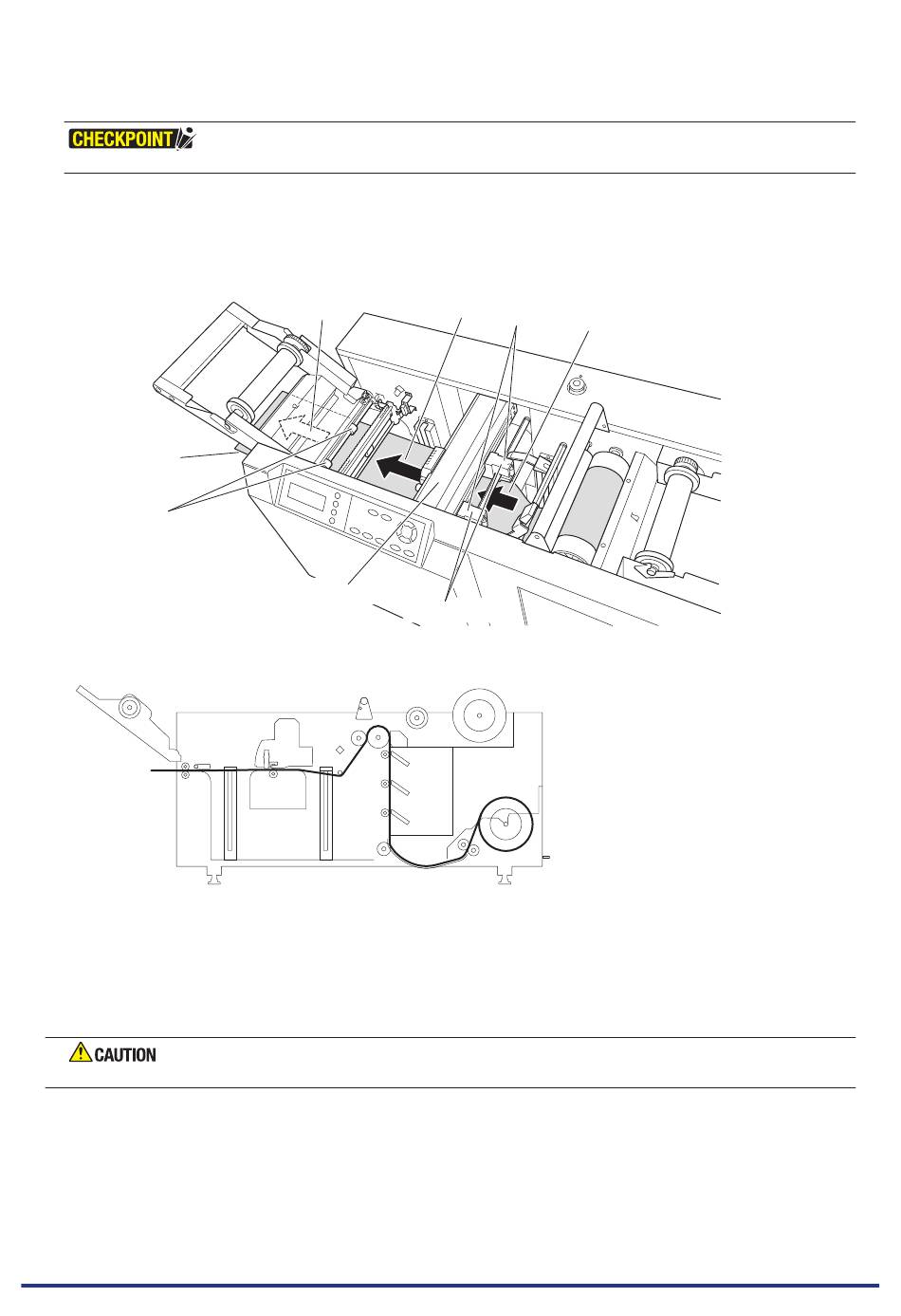 CHECKPOINT

CAUTION