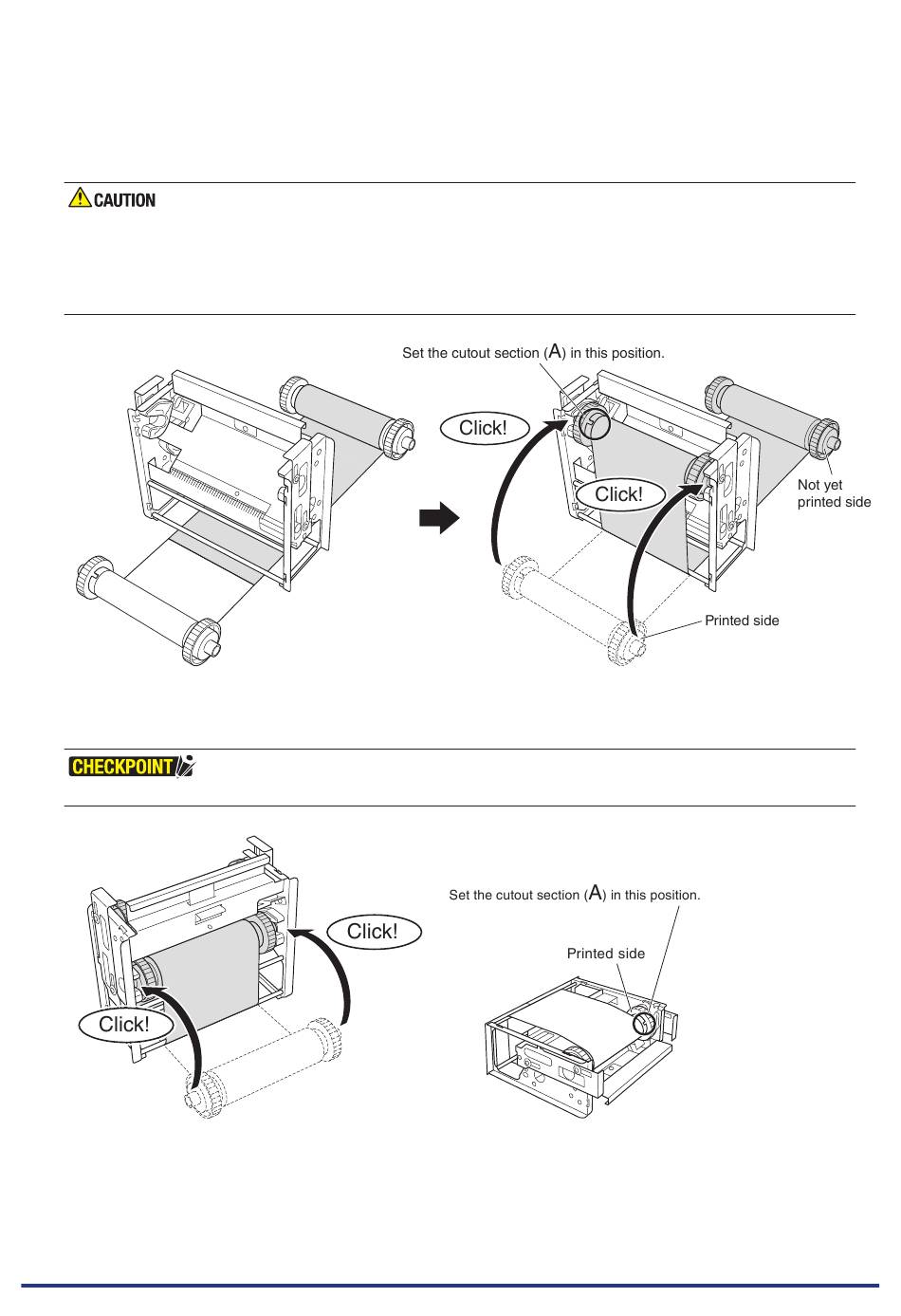 CAUTION

Set the cutout section (A) in this position.

Click!

Click!

Not yet printed side

Printed side

CHECKPOINT

Click!

Click!

Set the cutout section (A) in this position.

Printed side