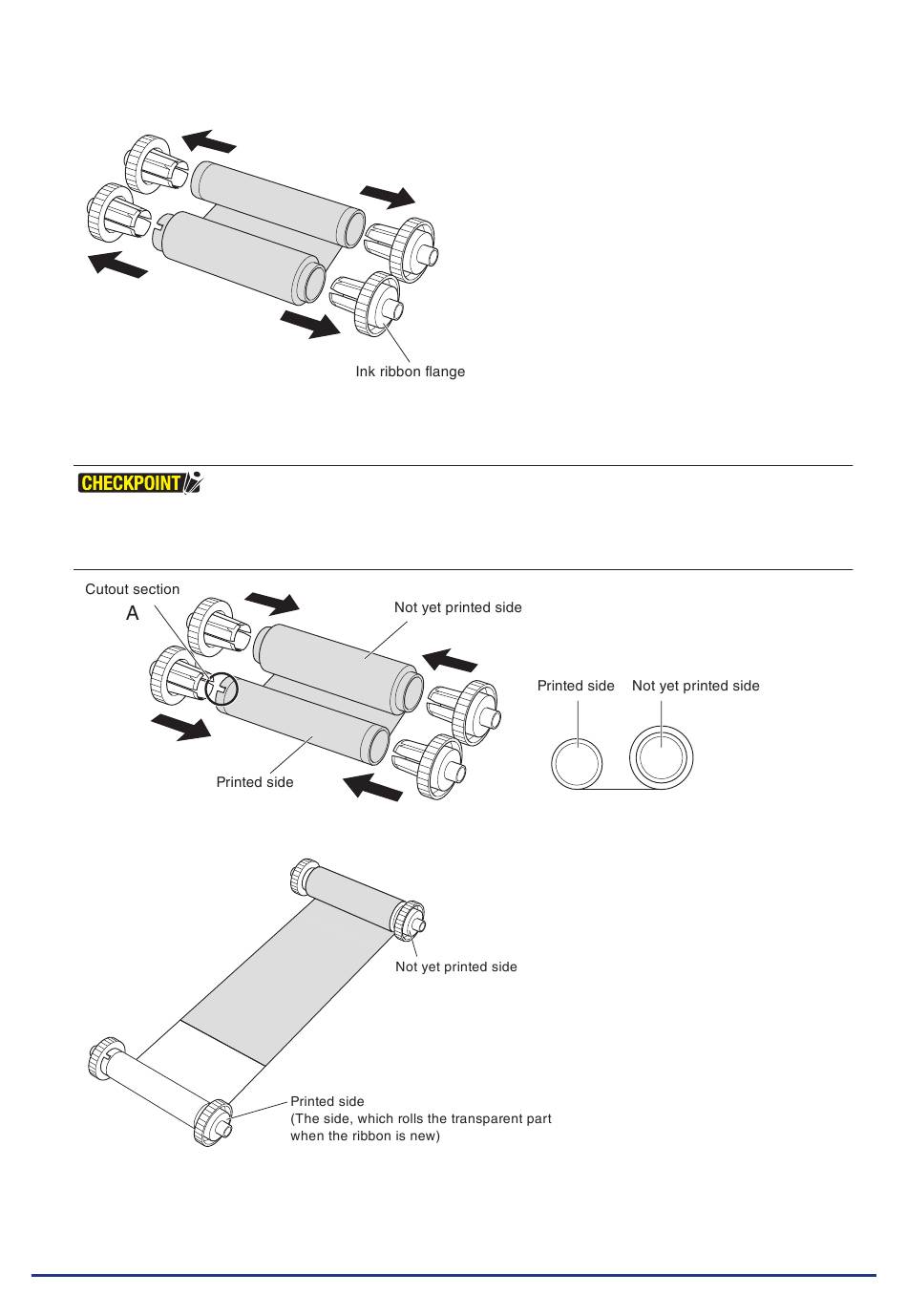 Ink ribbon flange

CHECKPOINT

Cutout section

A

Not yet printed side

Printed side

Printed side

Not yet printed side

Not yet printed side

Printed side
(The side, which rolls the transparent part when the ribbon is new)