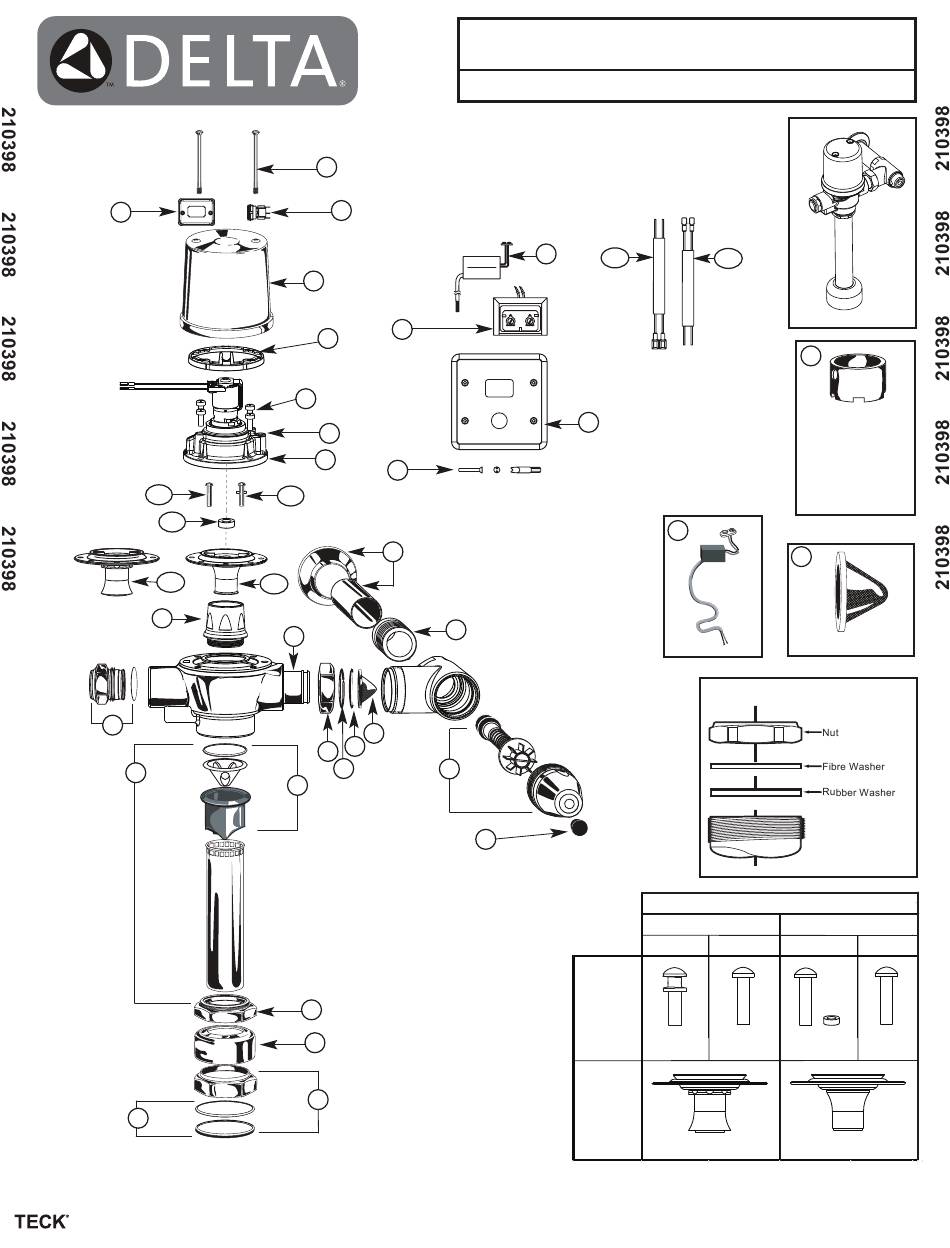 DELTA

210398 210398 210398 210398 210398

210398 210398 210398 210398 210398

Nut
Fibre Washer
Rubber Washer

TECK