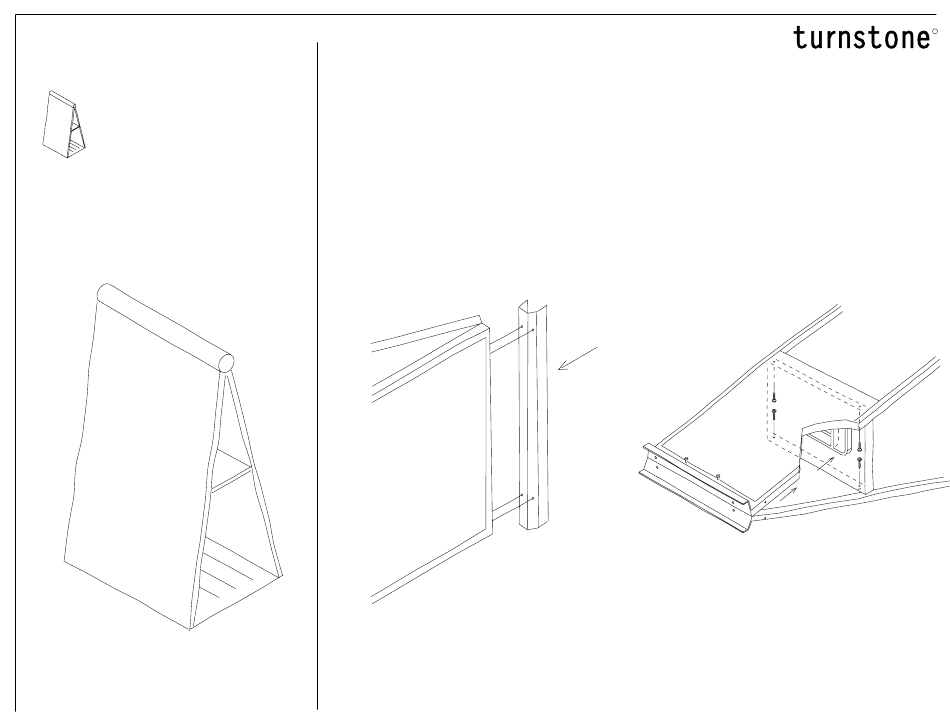 turnstone