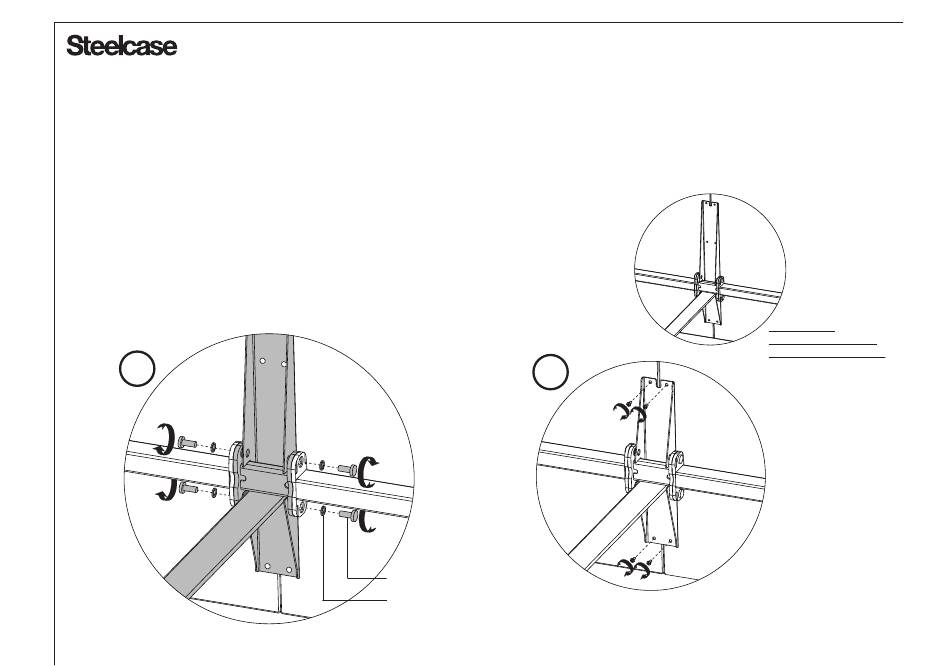 Steelcase