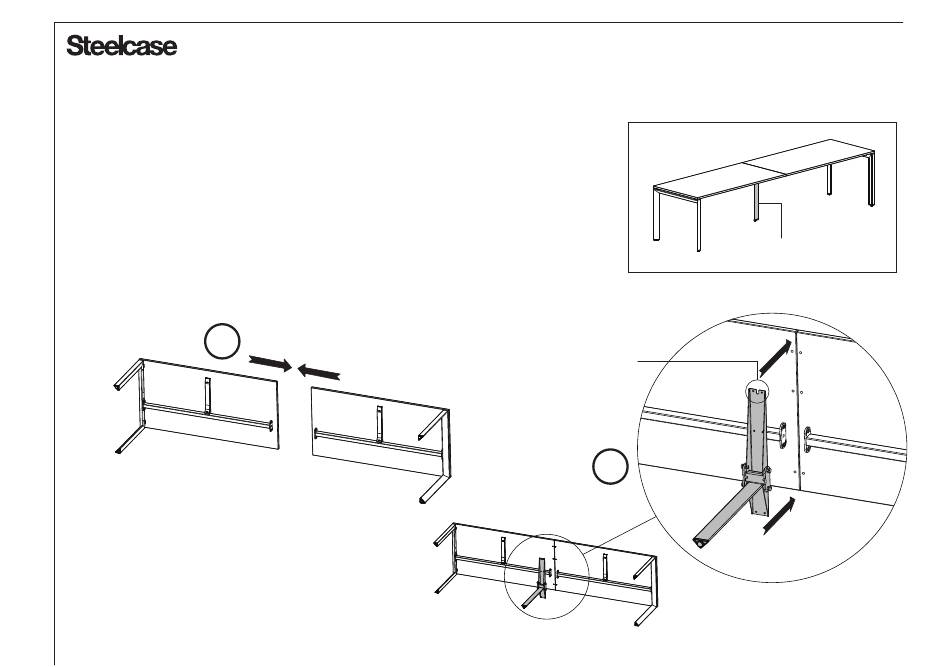 Steelcase