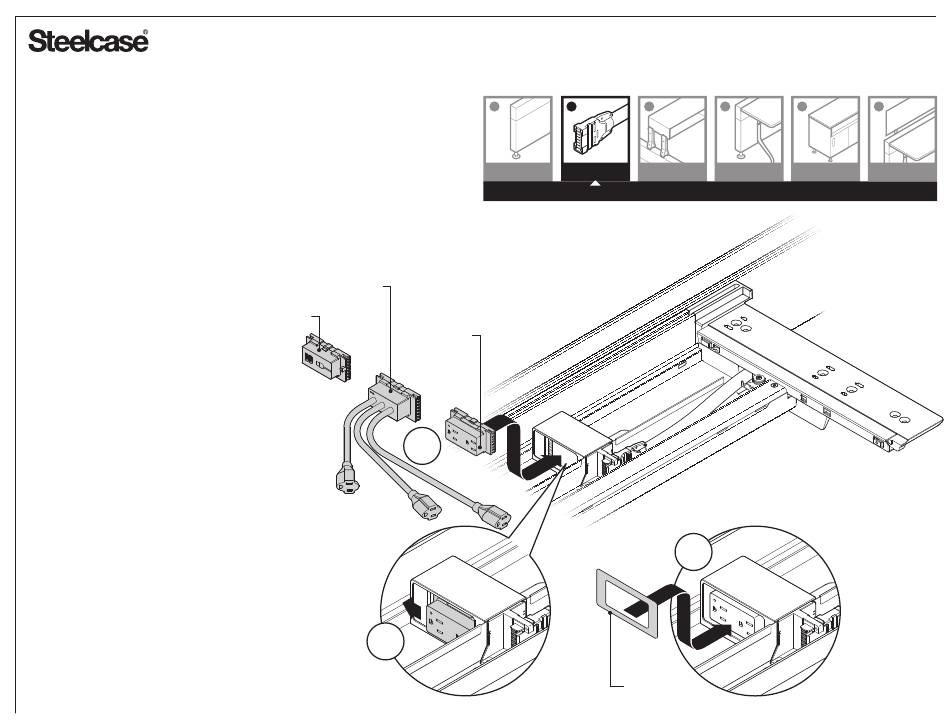 Steelcase®