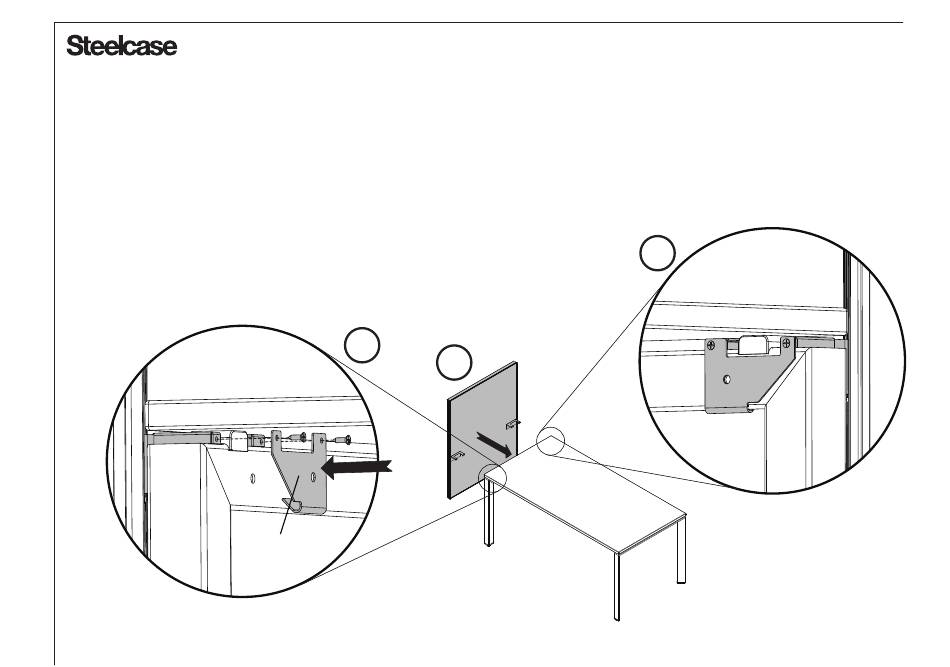 Steelcase