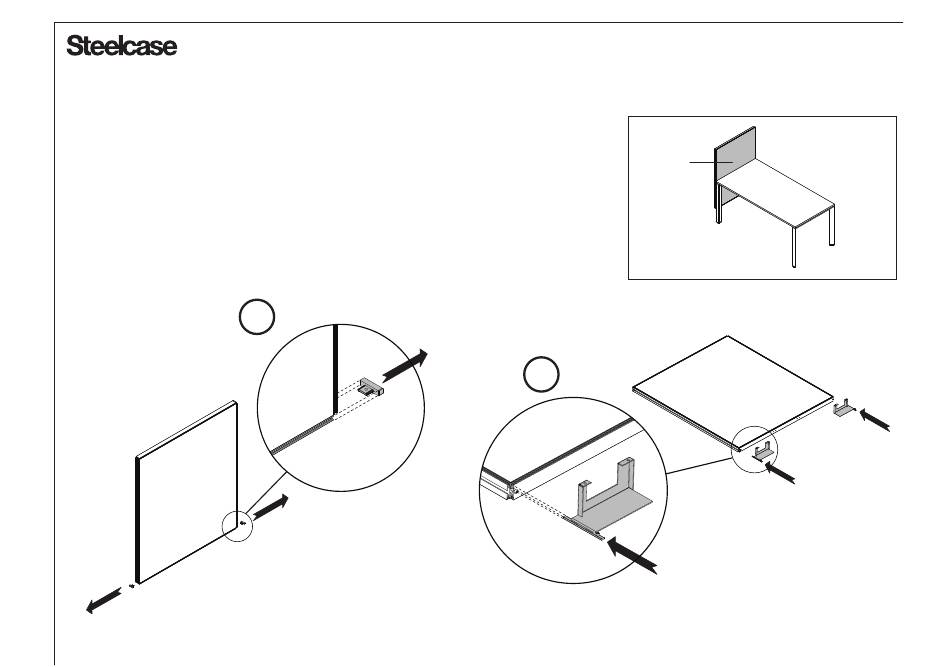 Steelcase