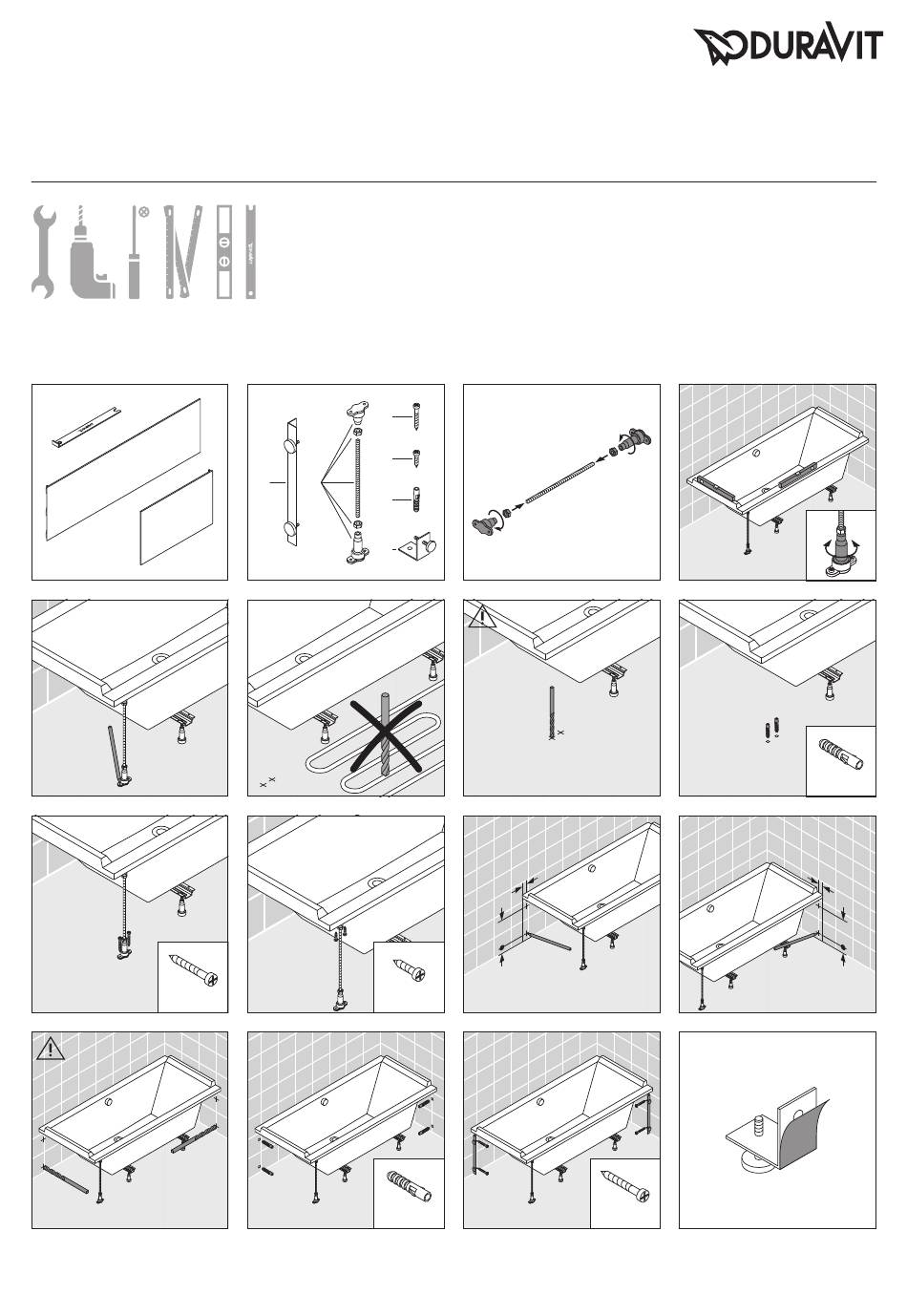 DURAVIT