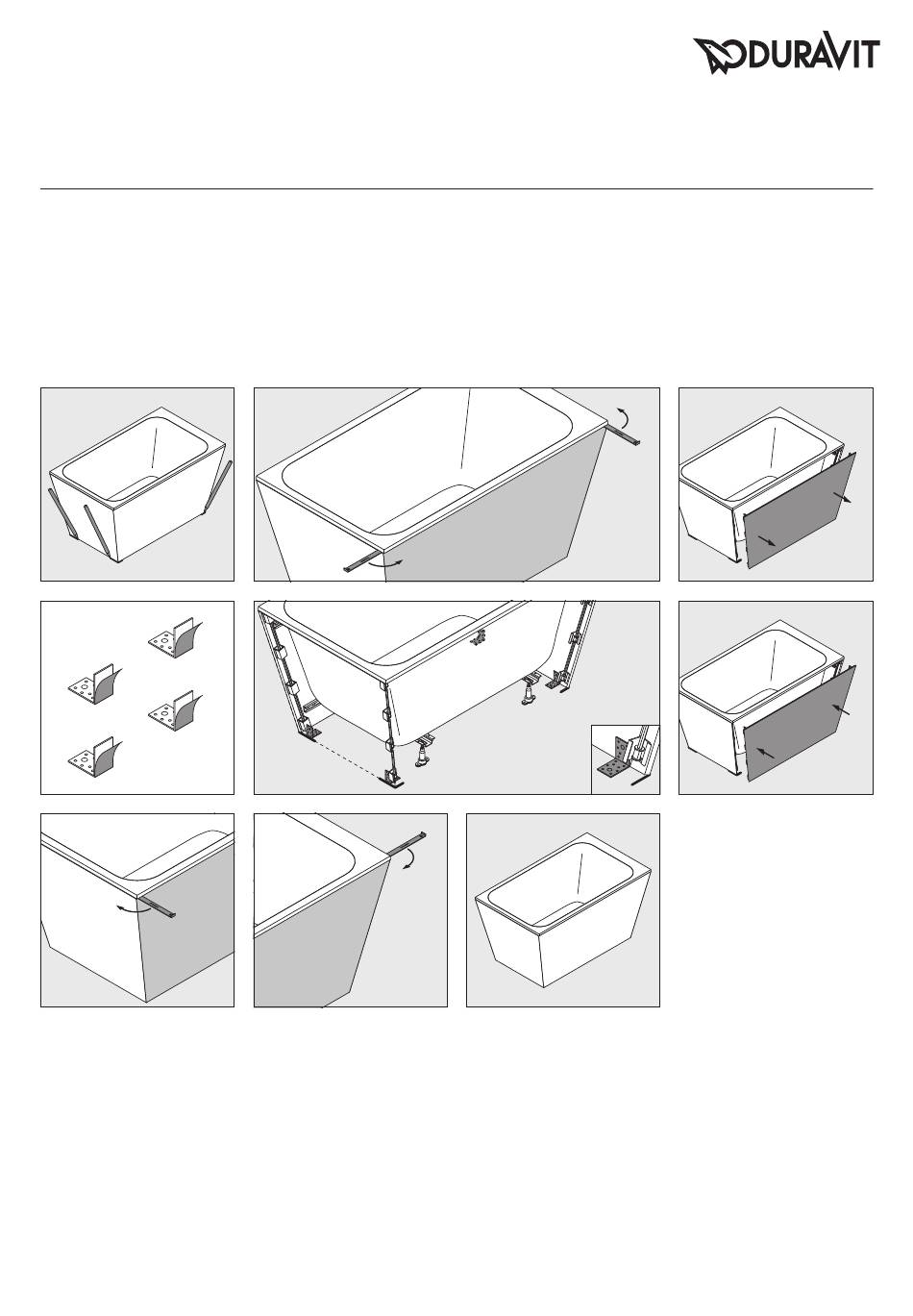 DURAVIT