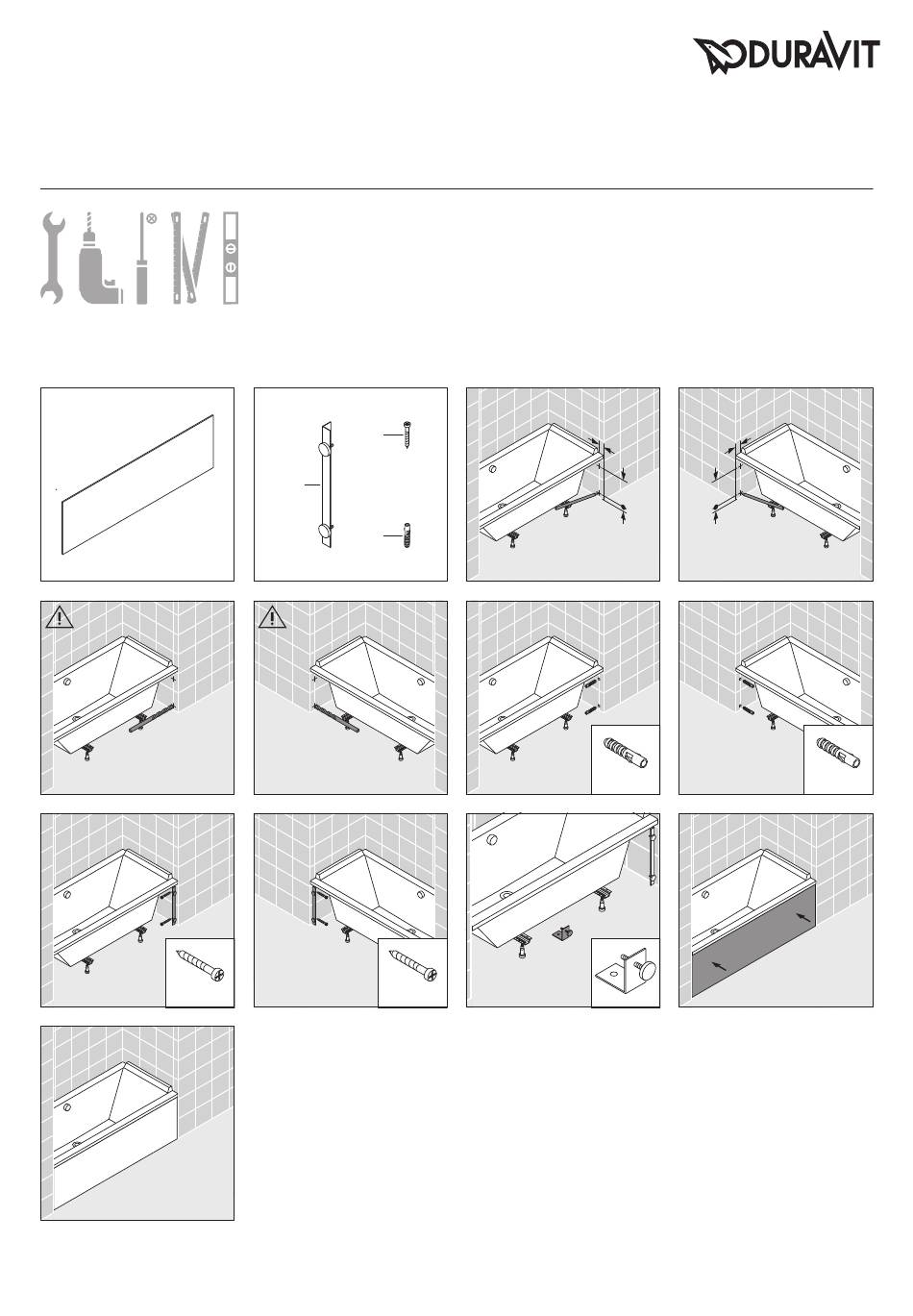 DURAVIT