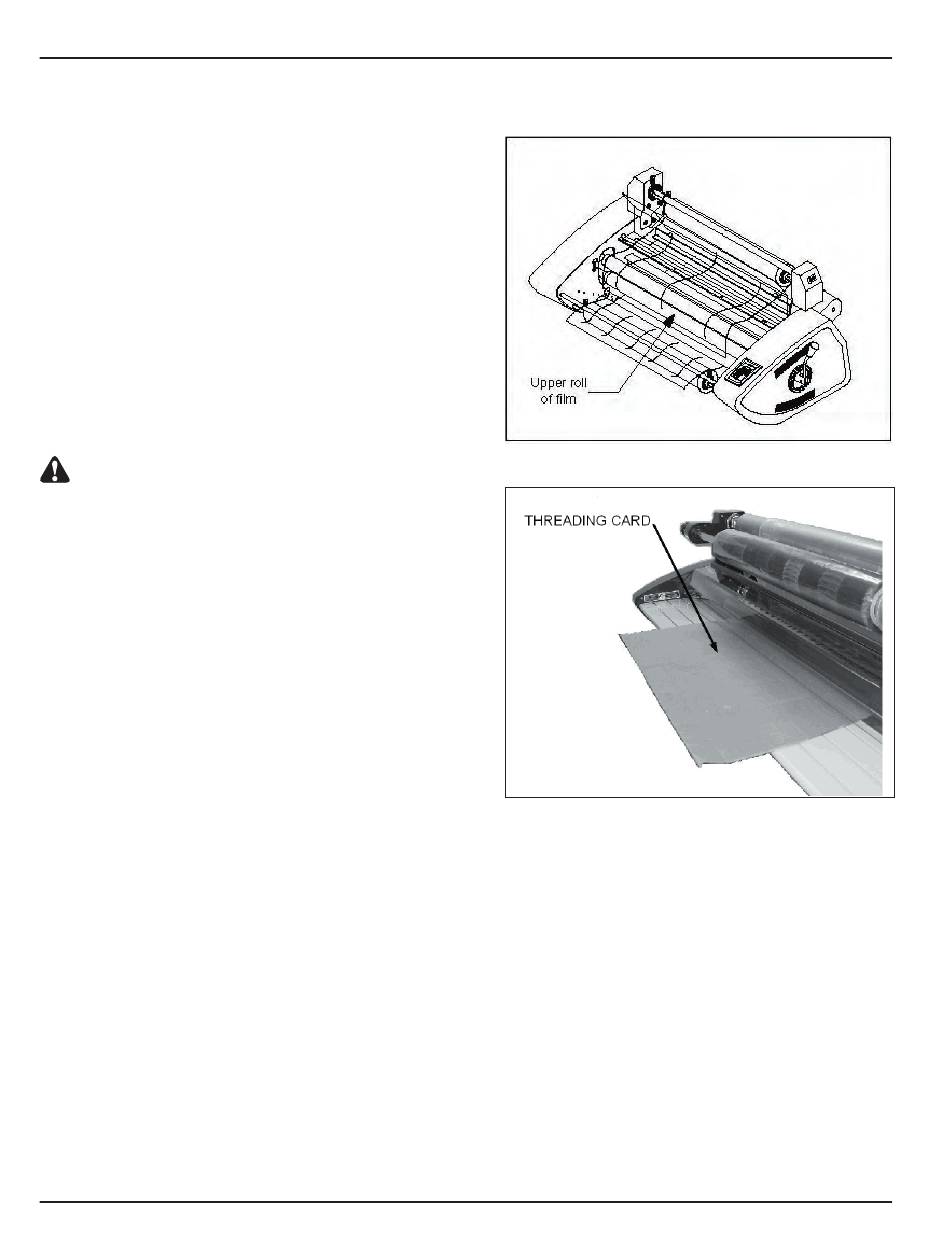 Upper roll of film

THREADING CARD