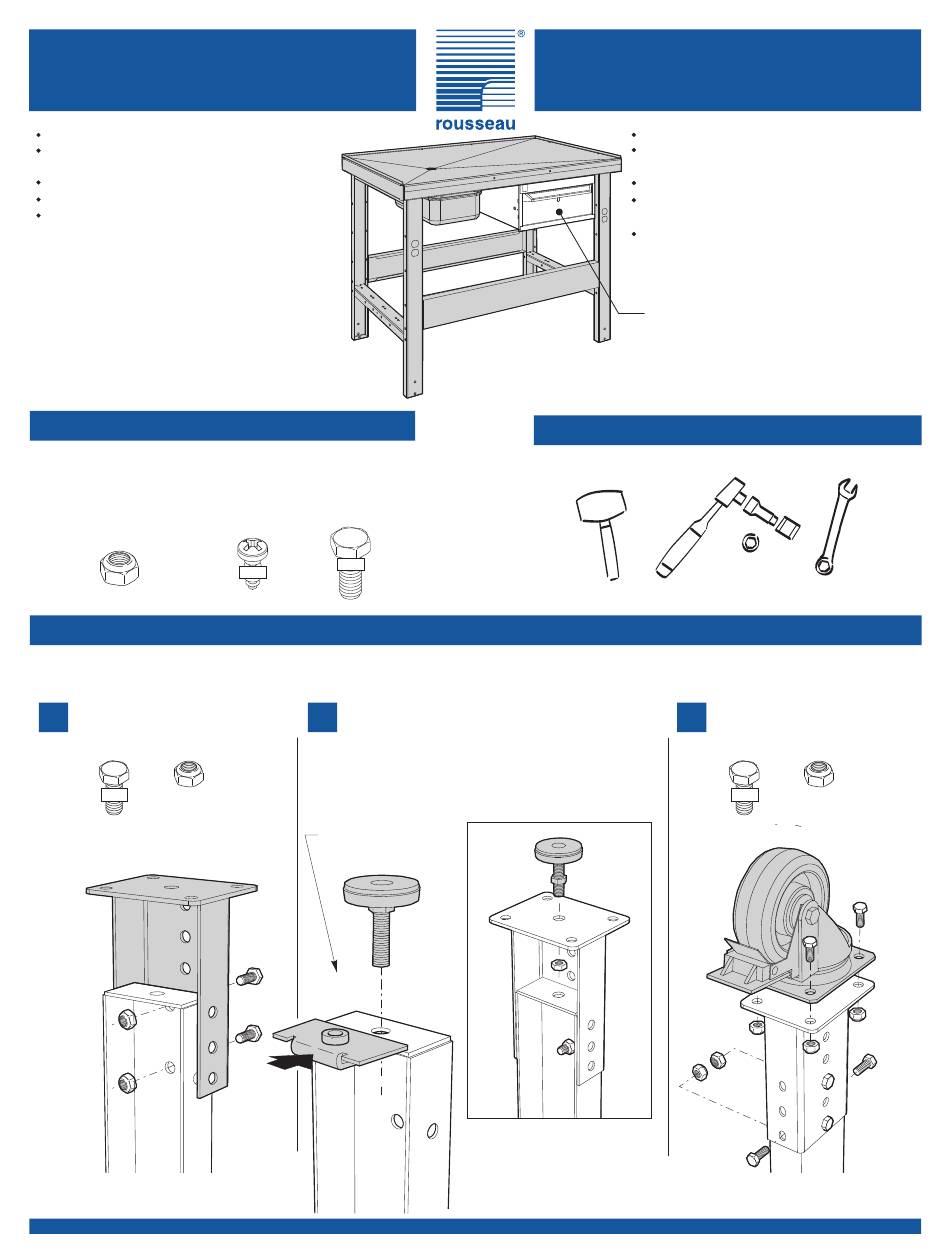 ®
rousseau