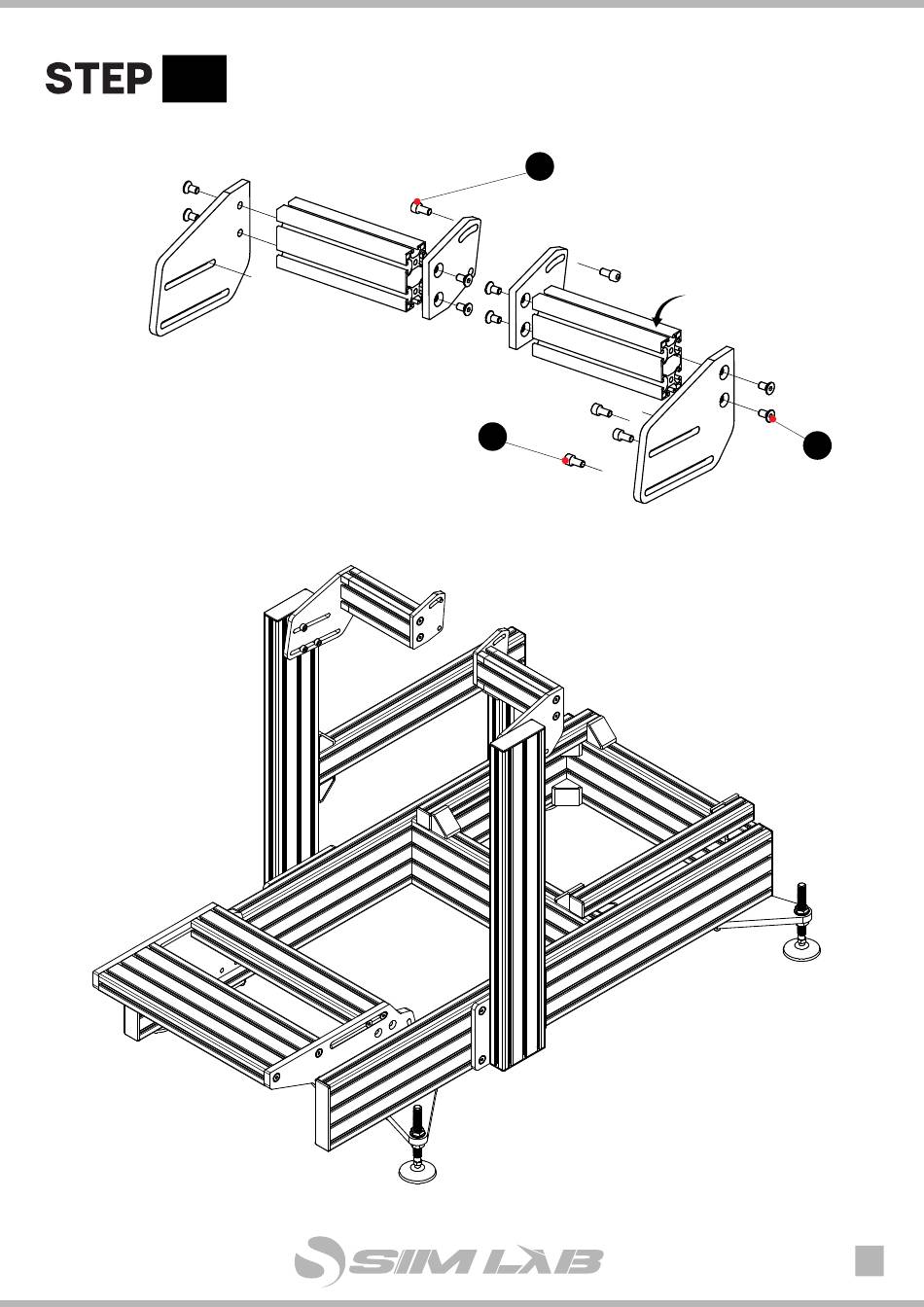 STEP

SIM LAB