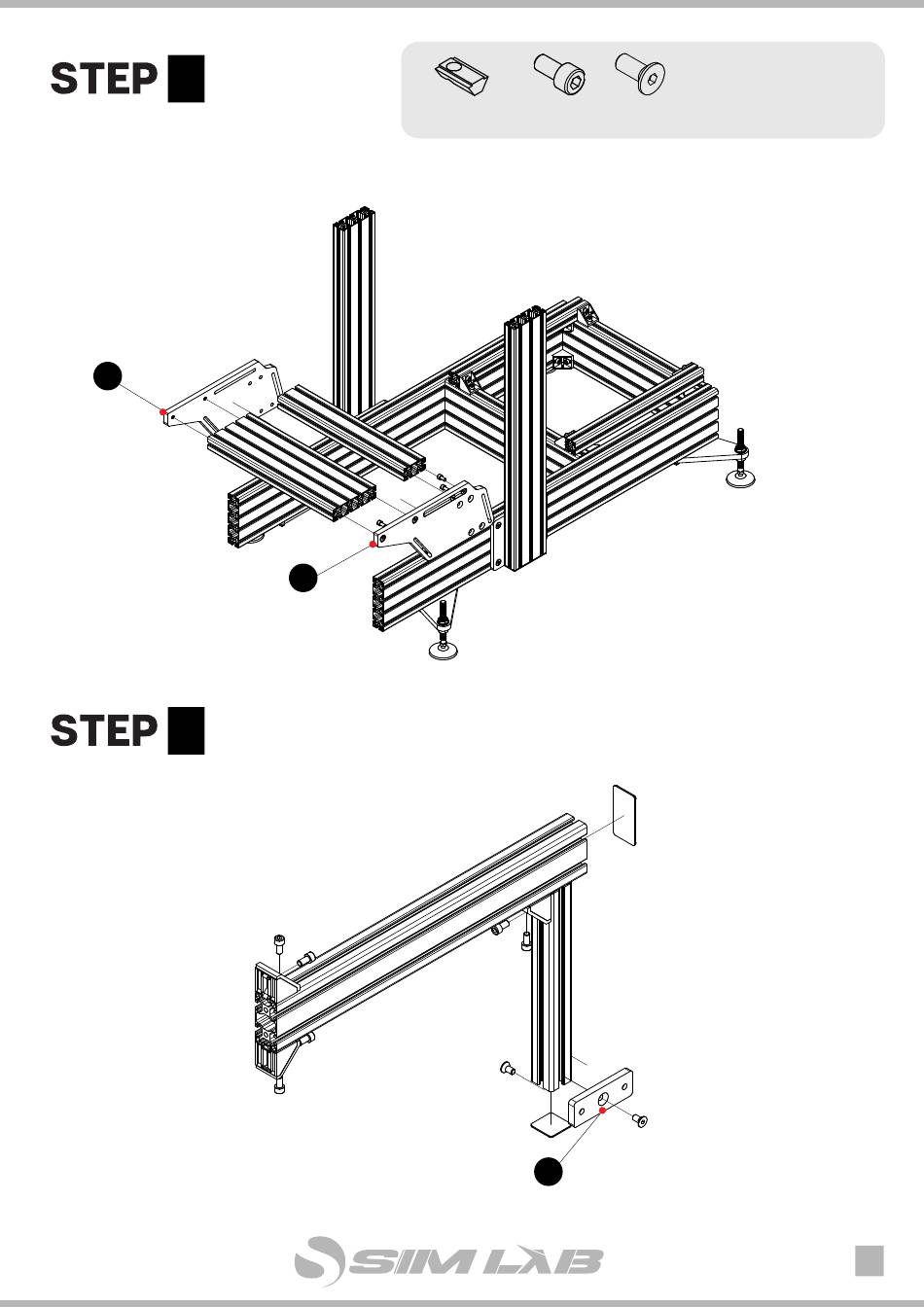 STEP

STEP

SIM LAB