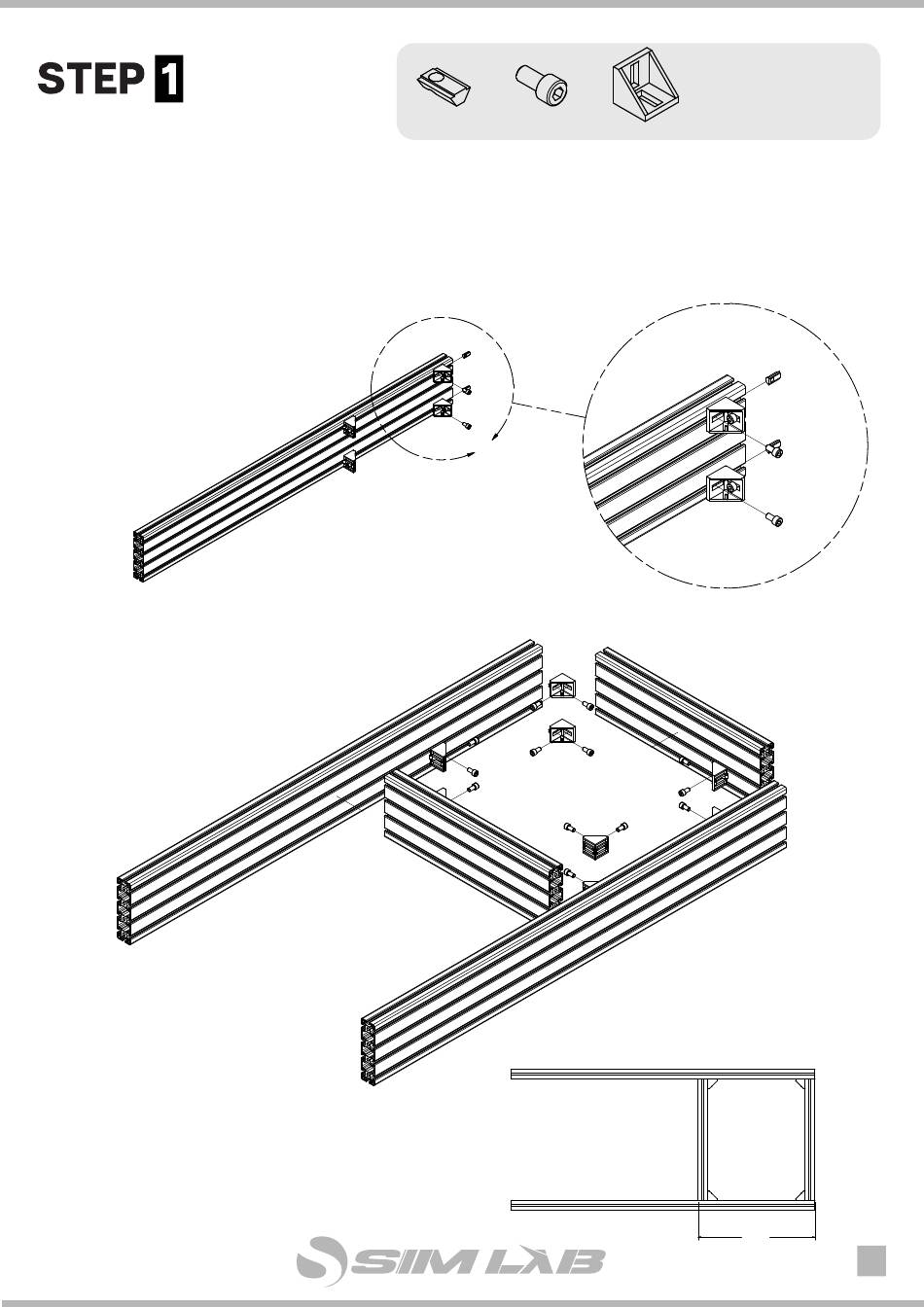 STEP 1

SIM LAB