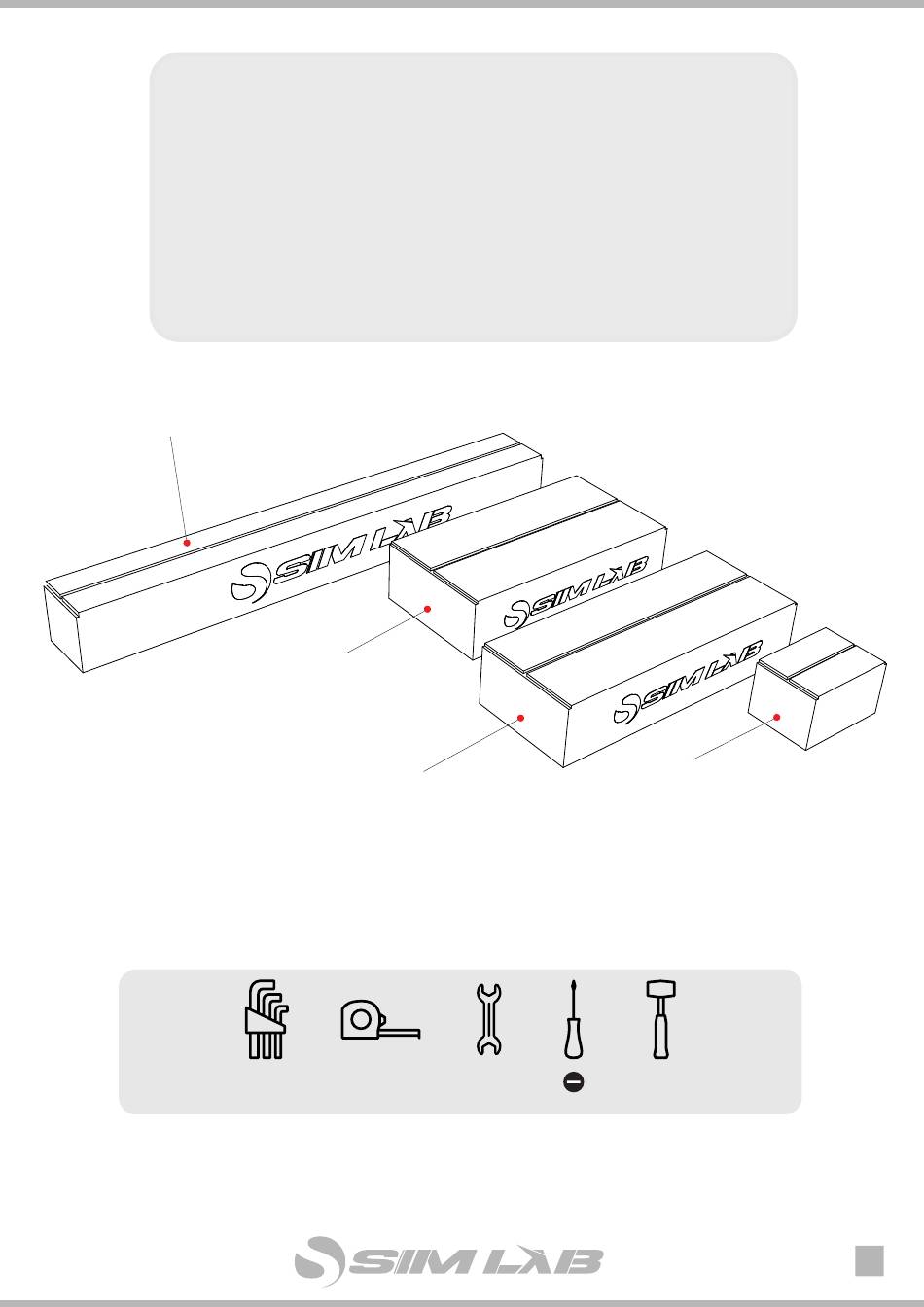 SIM LAB

SIM LAB

SIM LAB

SIM LAB