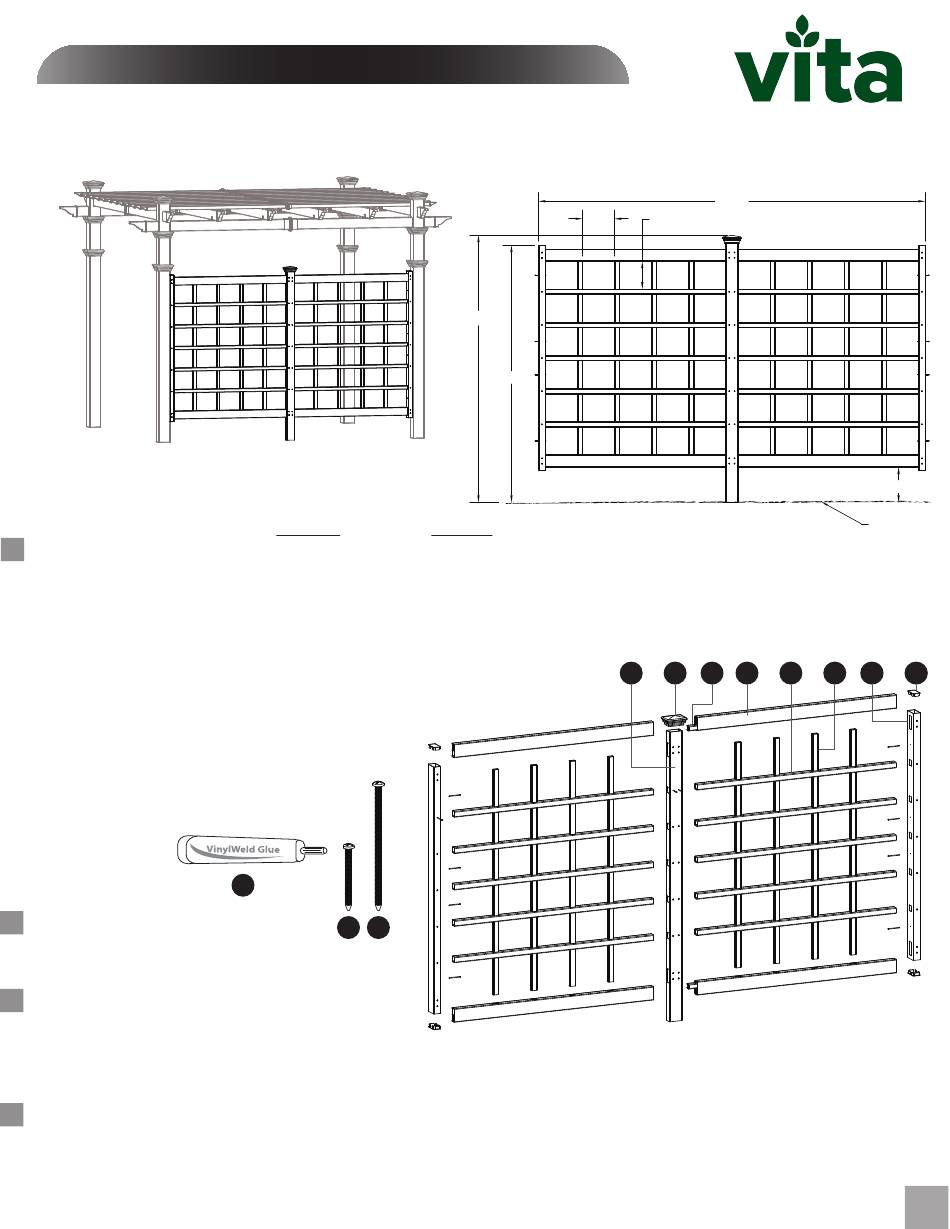 vita

VinylWeld Glue