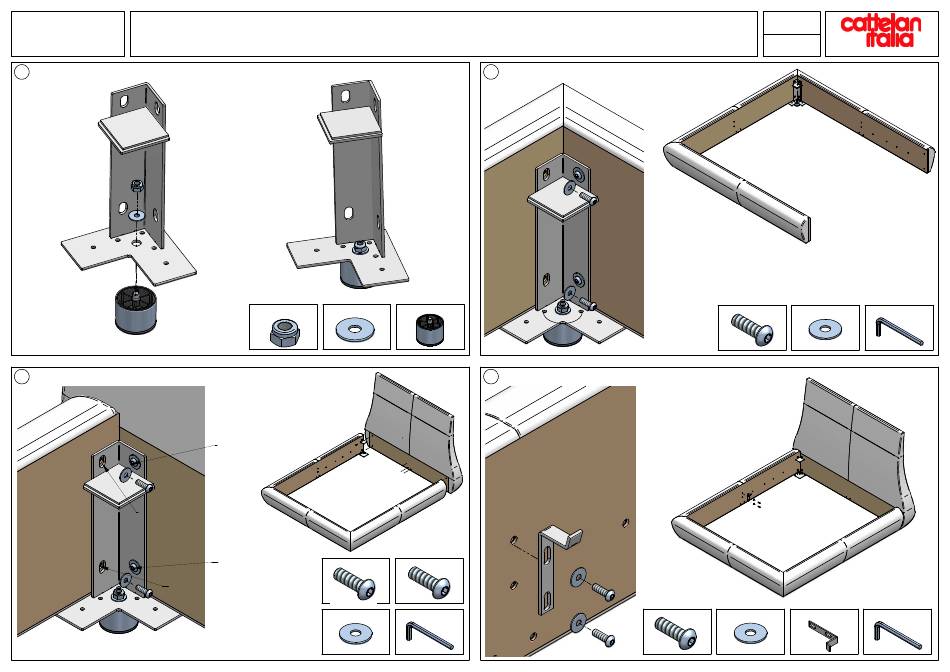 cattelan italia