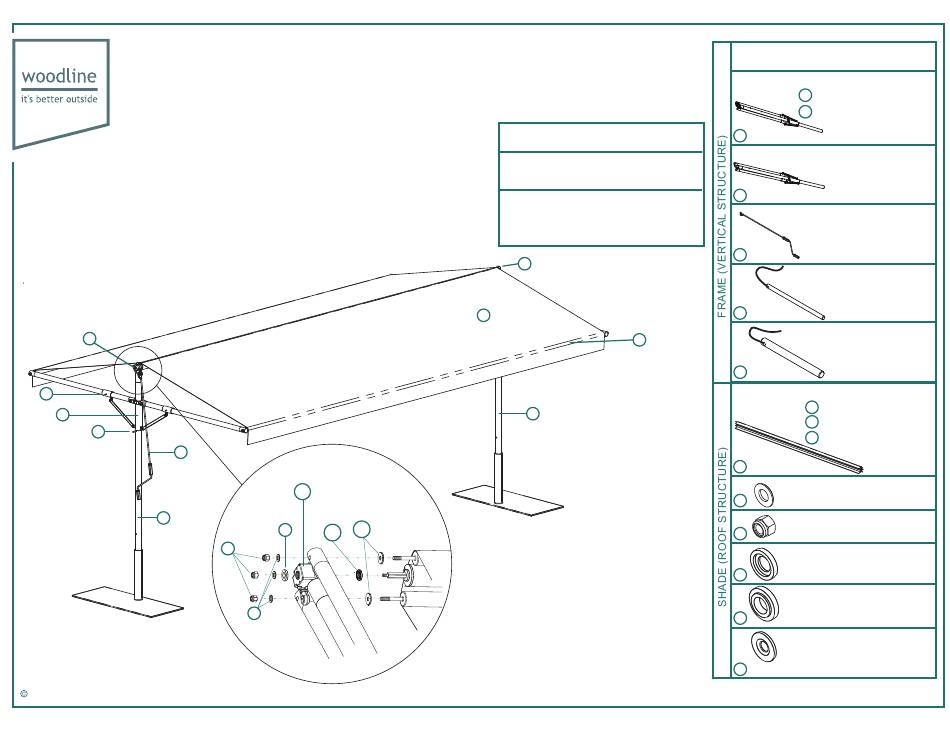 woodline
it's better outside

FRAME (VERTICAL STRUCTURE)

SHADE (ROOF STRUCTURE)

©