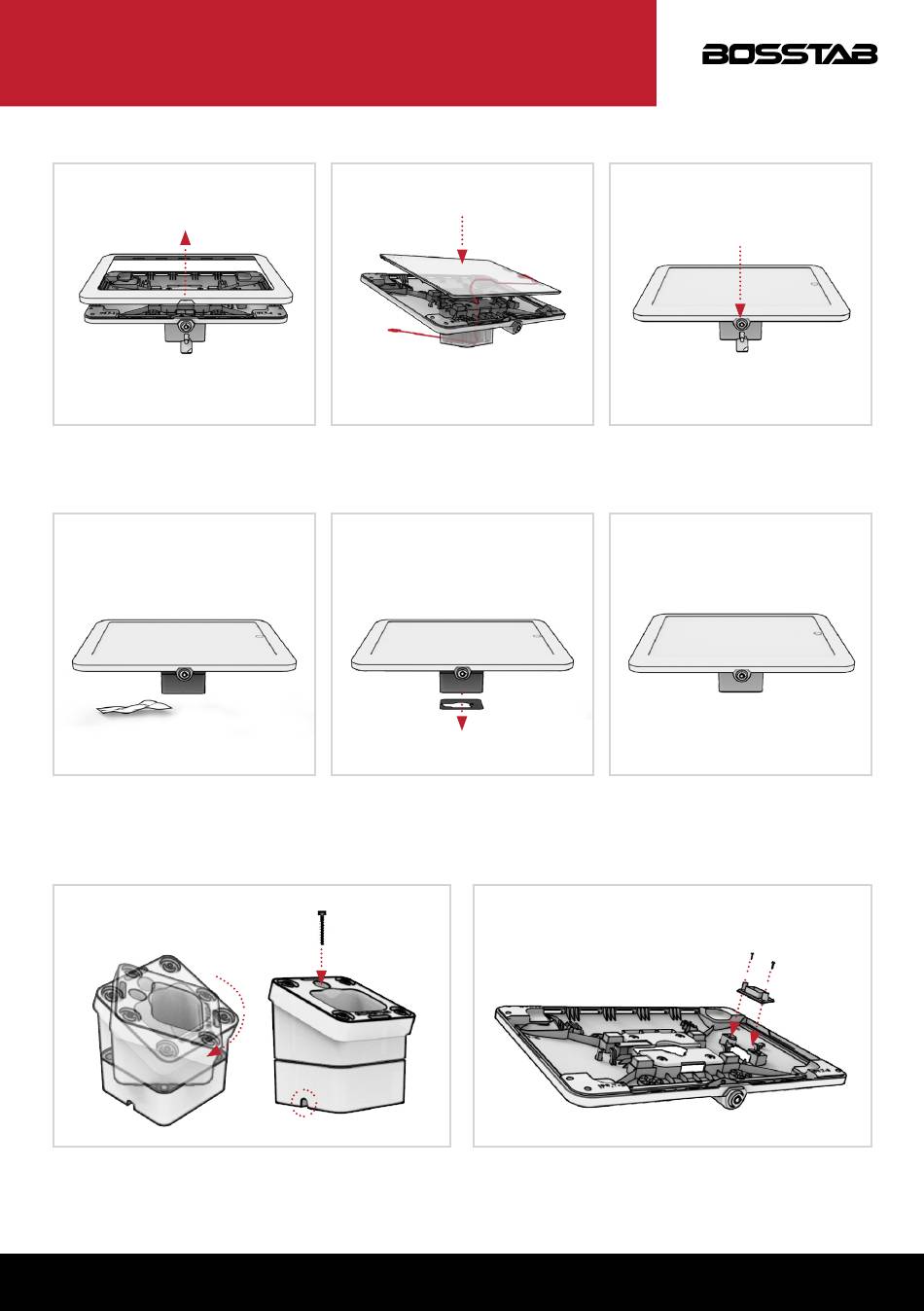 BOSSTAB