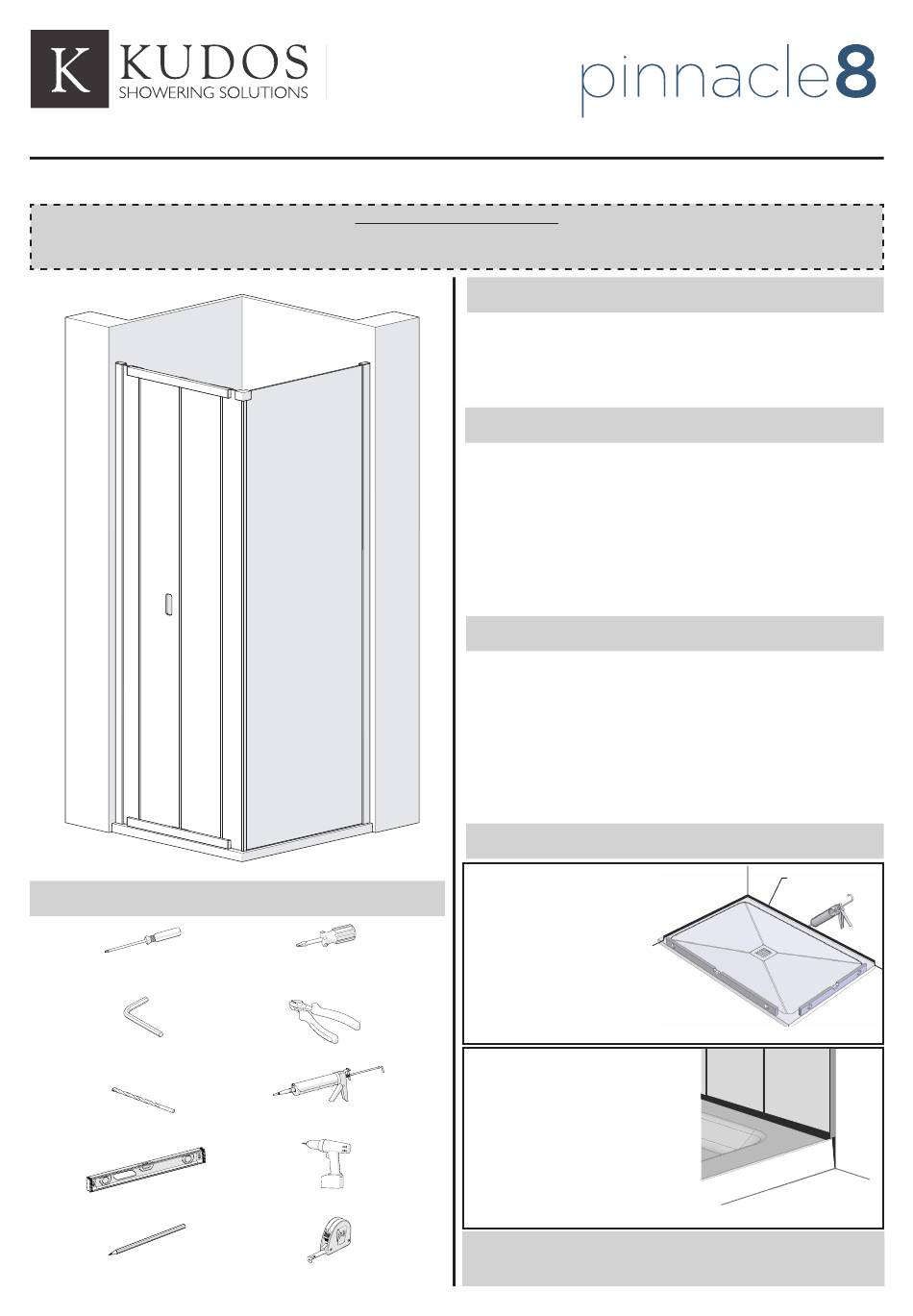 K KUDOS SHOWERING SOLUTIONS

pinnacle8