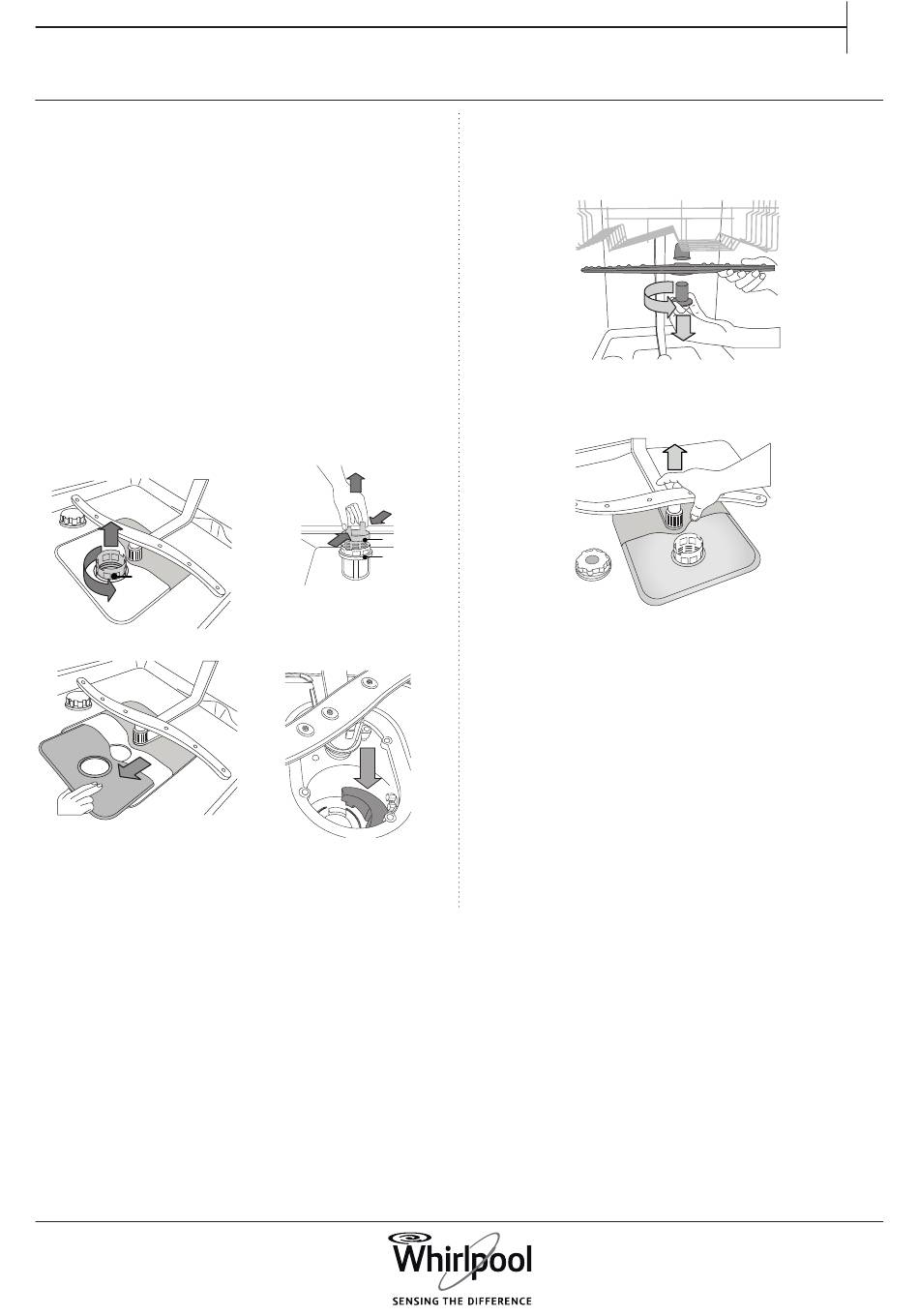 Whirlpool
SENSING THE DIFFERENCE