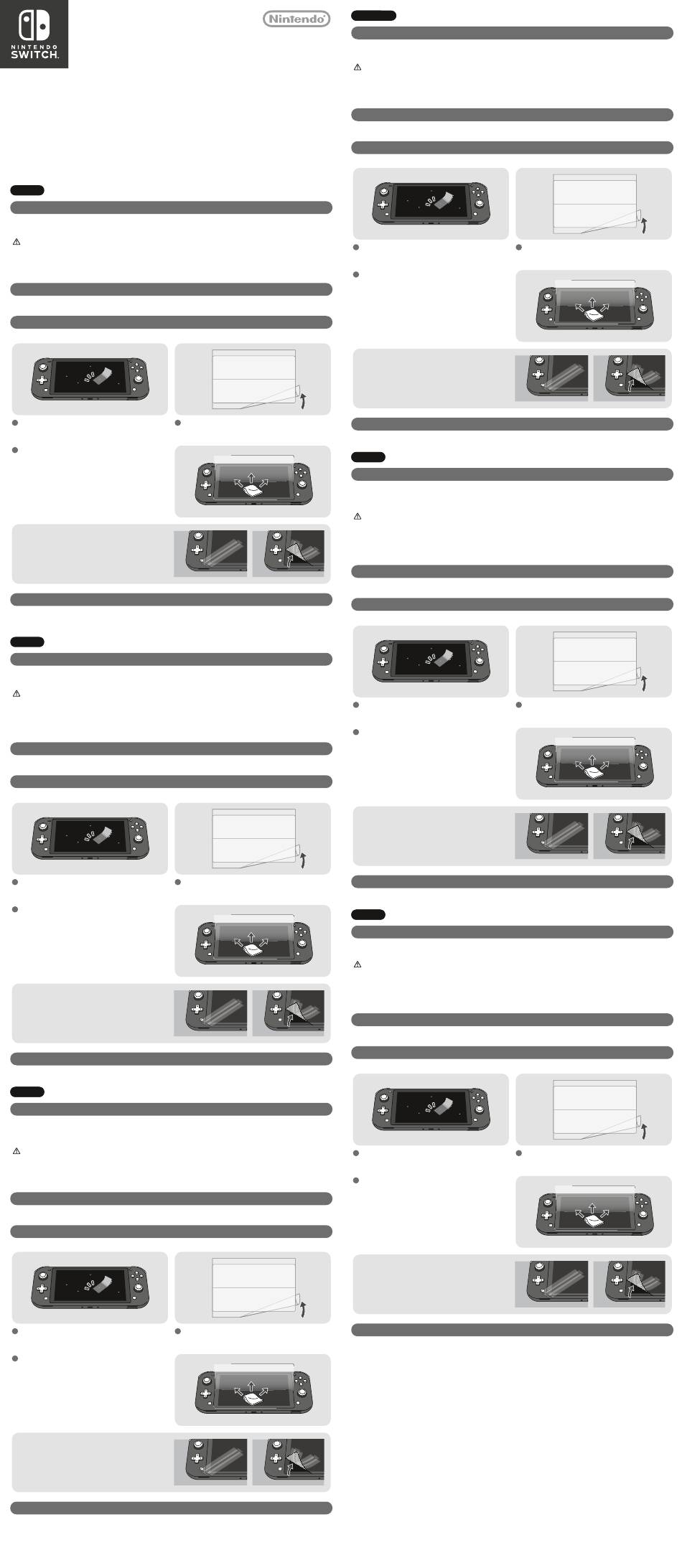 NINTENDO
SWITCH

Nintendo