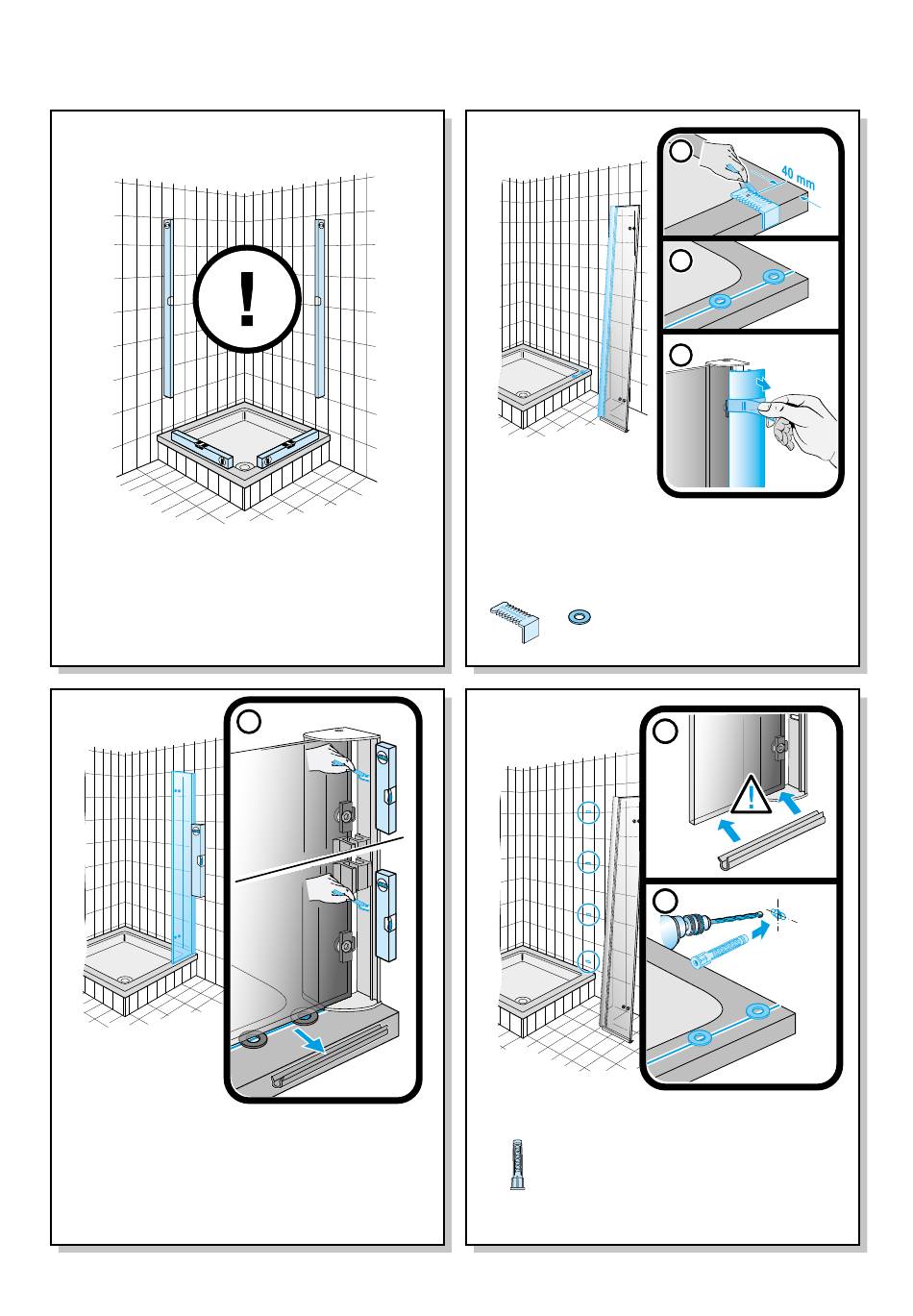 !

40 mm

!