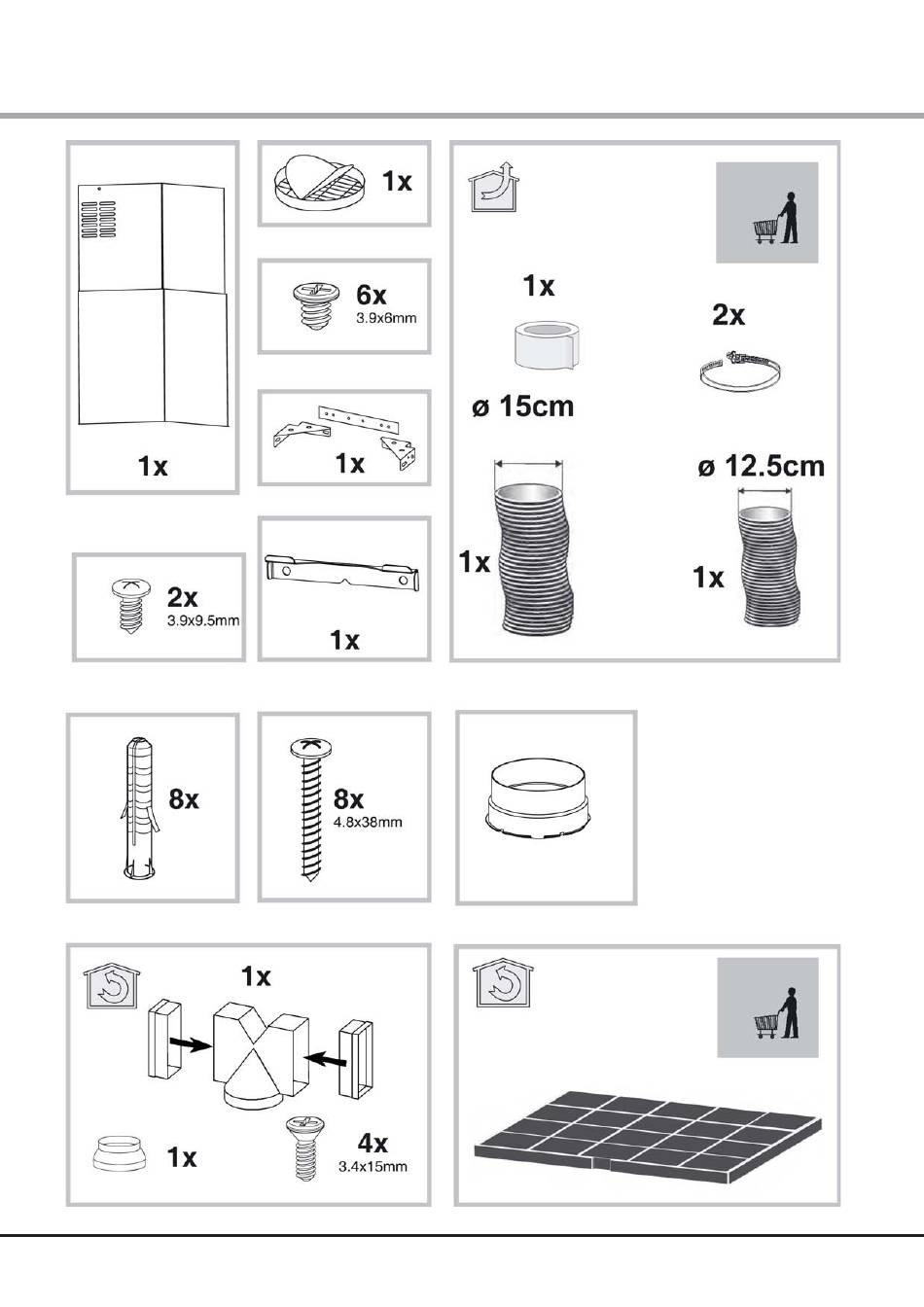 1x

1x

6x
3.9x6mm

1x

2x
3.9x9.5mm

1x

1x

2x

ø 15cm

ø 12.5cm

1x

1x

8x

8x
4.8x38mm

1x

1x

4x
3.4x15mm