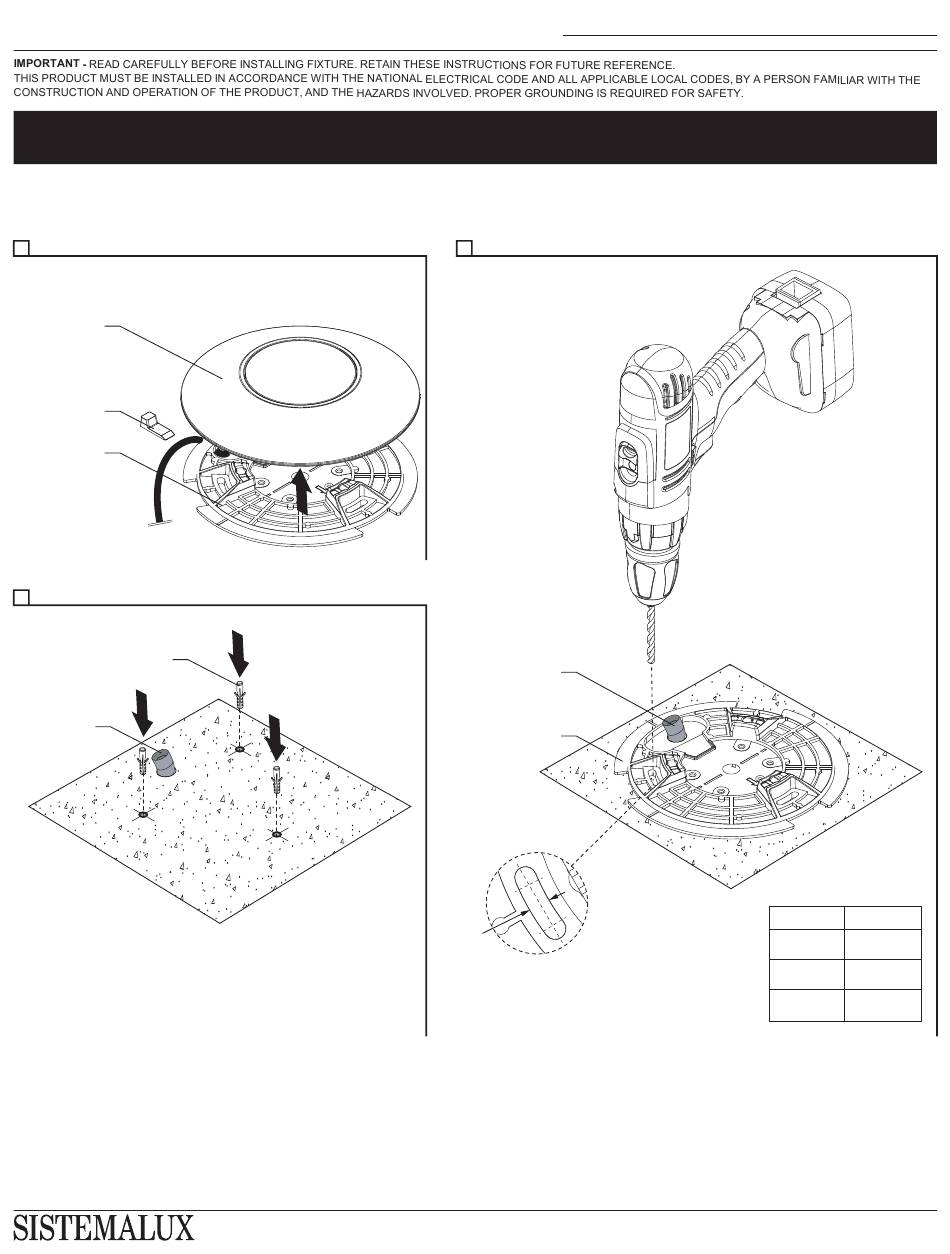 IMPORTANT - READ CAREFULLY BEFORE INSTALLING FIXTURE. RETAIN THESE INSTRUCTIONS FOR FUTURE REFERENCE.
THIS PRODUCT MUST BE INSTALLED IN ACCORDANCE WITH THE NATIONAL ELECTRICAL CODE AND ALL APPLICABLE LOCAL CODES, BY A PERSON FAMILIAR WITH THE CONSTRUCTION AND OPERATION OF THE PRODUCT, AND THE HAZARDS INVOLVED. PROPER GROUNDING IS REQUIRED FOR SAFETY.

SISTEMALUX